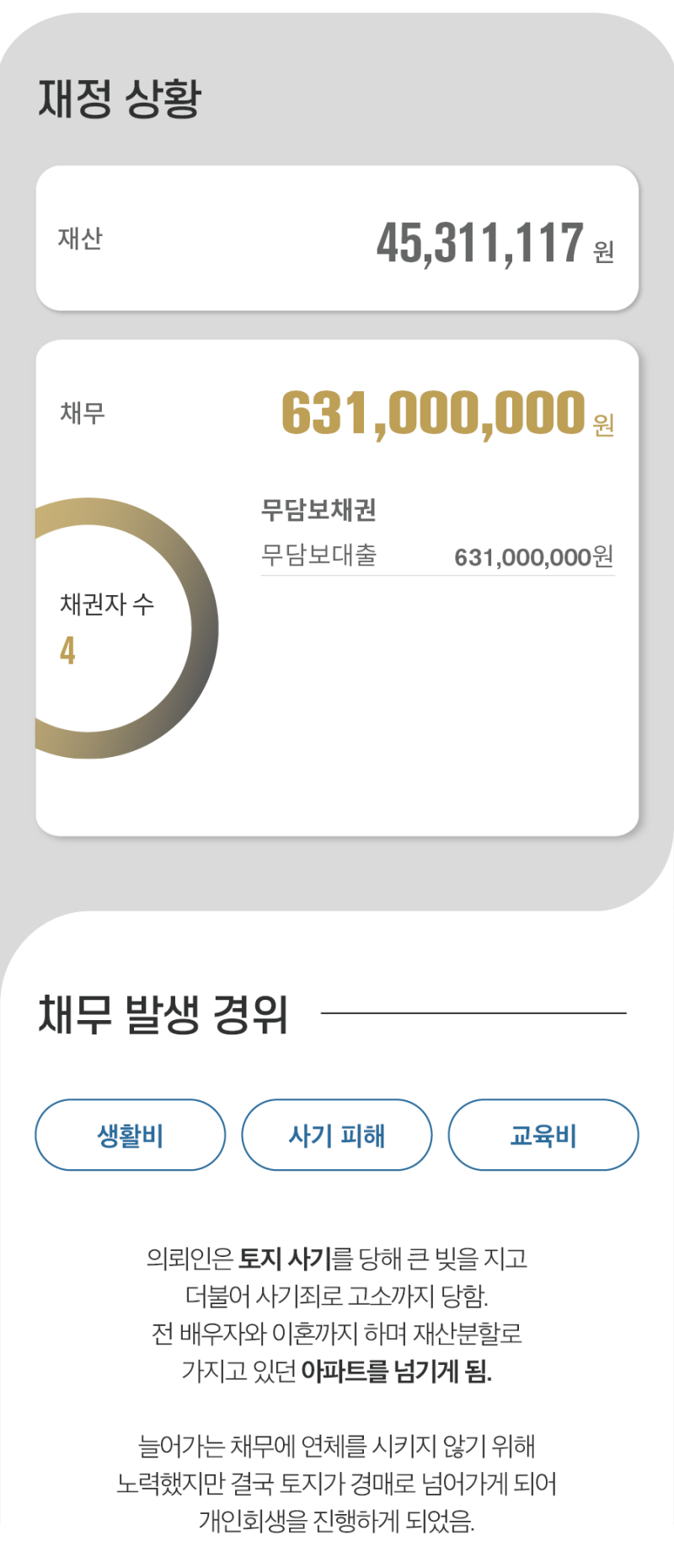 재정 상황

재산 45,311,117 원

채무 631,000,000 원

채권자 수
4

무담보채권

무담보대출 631,000,000원

채무 발생 경위

생활비

사기 피해

교육비

의뢰인은 토지 사기를 당해 큰 빚을 지고 더불어 사기죄로 고소까지 당함. 전 배우자와 이혼까지 하며 재산분할로 가지고 있던 아파트를 넘기게 됨.

늘어가는 채무에 연체를 시키지 않기 위해 노력했지만 결국 토지가 경매로 넘어가게 되어 개인회생을 진행하게 되었음.