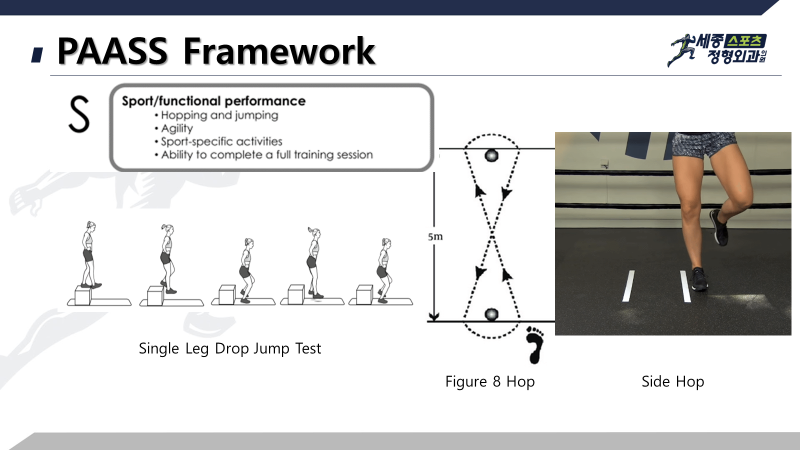 PAASS Framework

세종 스포츠 정형외과 의원

S

Sport/functional performance
• Hopping and jumping
• Agility
• Sport-specific activities
• Ability to complete a full training session

5m

Single Leg Drop Jump Test

Figure 8 Hop

Side Hop