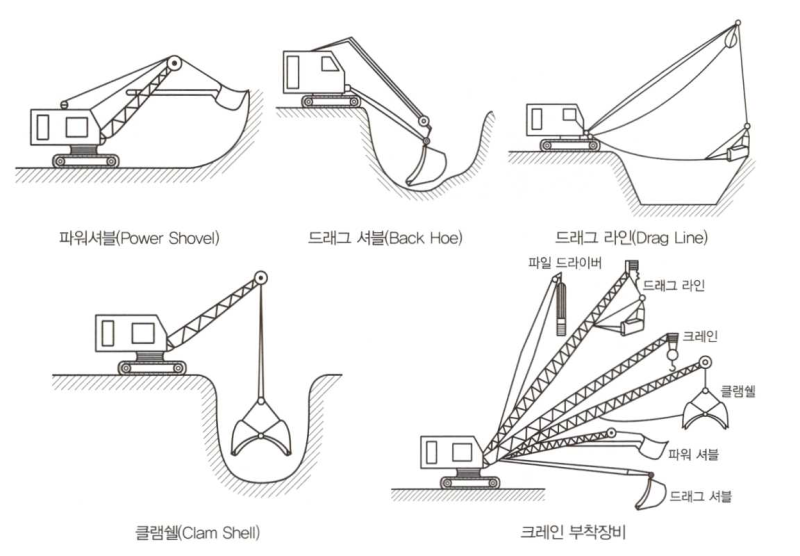 파워셔블(Power Shovel)

드래그 셔블(Back Hoe)

드래그 라인(Drag Line)

클램쉘(Clam Shell)

파일 드라이버

드래그 라인

크레인

클램쉘

파워 셔블

드래그 셔블

크레인 부착장비