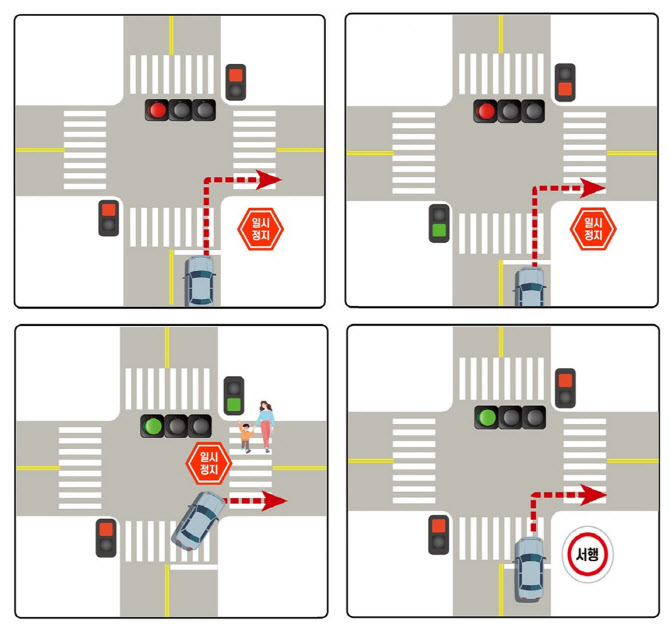 일시
정지

일시
정지

일시
정지

서행