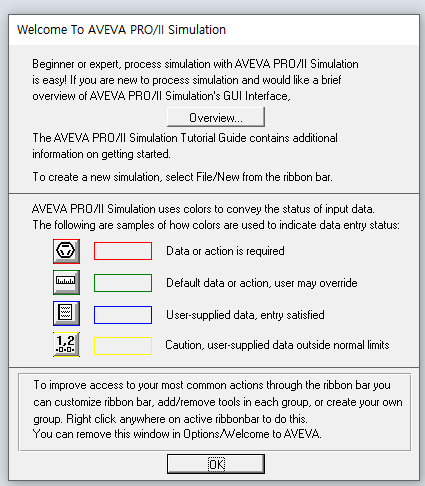 Welcome To AVEVA PRO/II Simulation

Beginner or expert, process simulation with AVEVA PRO/II Simulation is easy! If you are new to process simulation and would like a brief overview of AVEVA PRO/II Simulation's GUI Interface,

Overview...

The AVEVA PRO/II Simulation Tutorial Guide contains additional information on getting started.

To create a new simulation, select File/New from the ribbon bar.

AVEVA PRO/II Simulation uses colors to convey the status of input data. The following are samples of how colors are used to indicate data entry status:

Data or action is required

Default data or action, user may override

User-supplied data, entry satisfied

1,2
Caution, user-supplied data outside normal limits

To improve access to your most common actions through the ribbon bar you can customize ribbon bar, add/remove tools in each group, or create your own group. Right click anywhere on active ribbonbar to do this.
You can remove this window in Options/Welcome to AVEVA.

OK