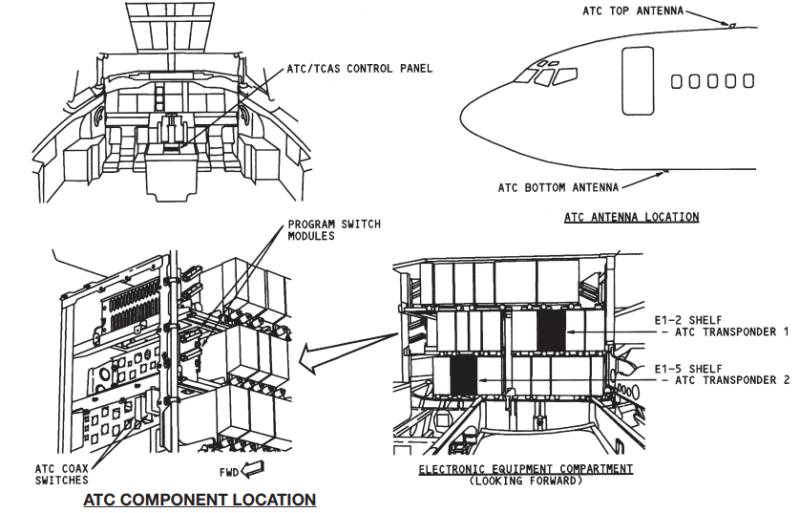 ATC/TCAS CONTROL PANEL

ATC TOP ANTENNA

ATC BOTTOM ANTENNA

ATC ANTENNA LOCATION

PROGRAM SWITCH MODULES

E1-2 SHELF
- ATC TRANSPONDER 1

E1-5 SHELF
- ATC TRANSPONDER 2

ATC COAX SWITCHES

FWD

ELECTRONIC EQUIPMENT COMPARTMENT
(LOOKING FORWARD)

ATC COMPONENT LOCATION