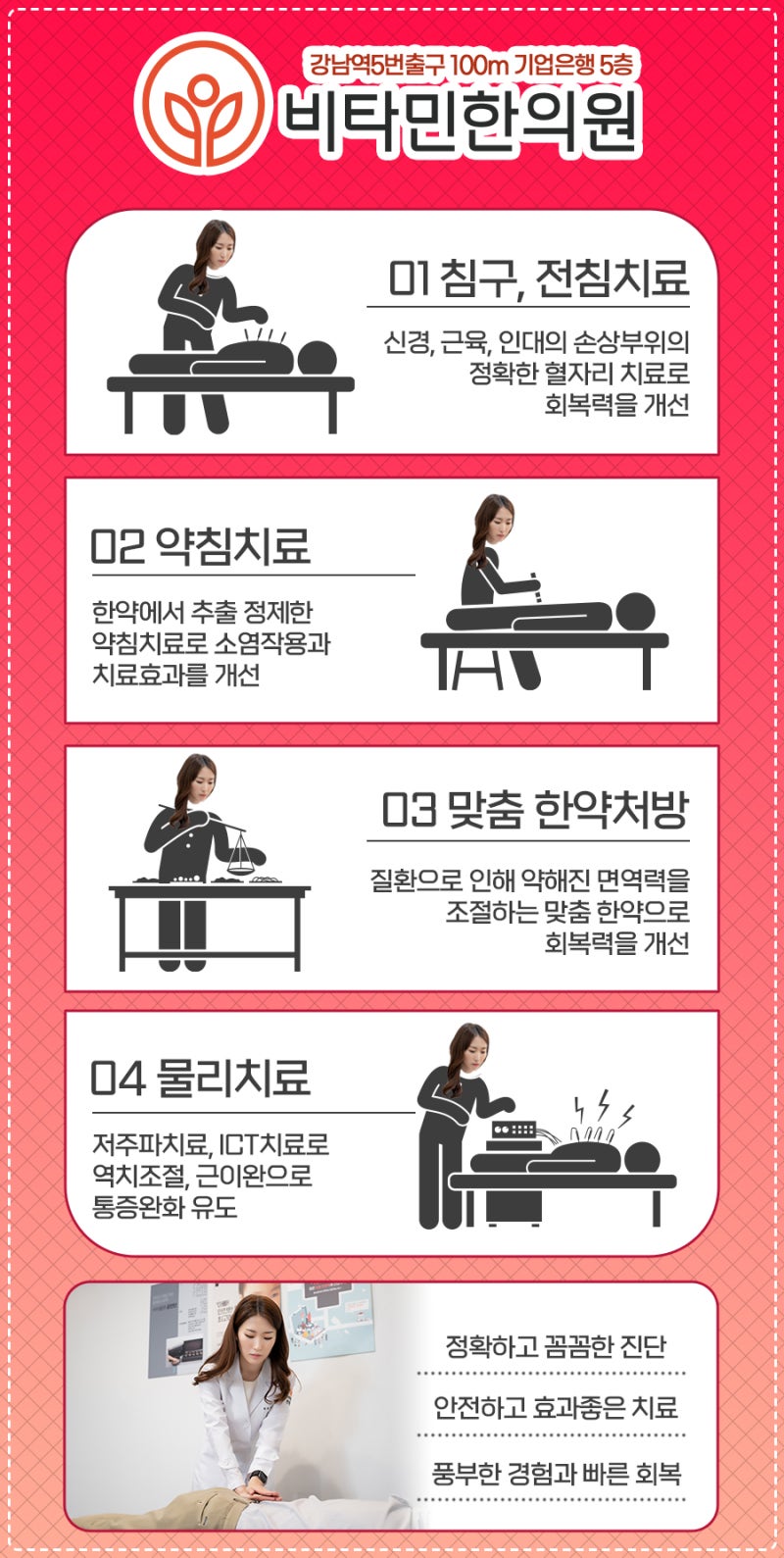 강남역5번출구 100m 기업은행 5층
비타민한의원

01 침구, 전침치료

신경, 근육, 인대의 손상부위의 정확한 혈자리 치료로 회복력을 개선

02 약침치료

한약에서 추출 정제한 약침치료로 소염작용과 치료효과를 개선

03 맞춤 한약처방

질환으로 인해 약해진 면역력을 조절하는 맞춤 한약으로 회복력을 개선

04 물리치료

저주파치료, ICT치료로 역치조절, 근이완으로 통증완화 유도

정확하고 꼼꼼한 진단

안전하고 효과좋은 치료

풍부한 경험과 빠른 회복