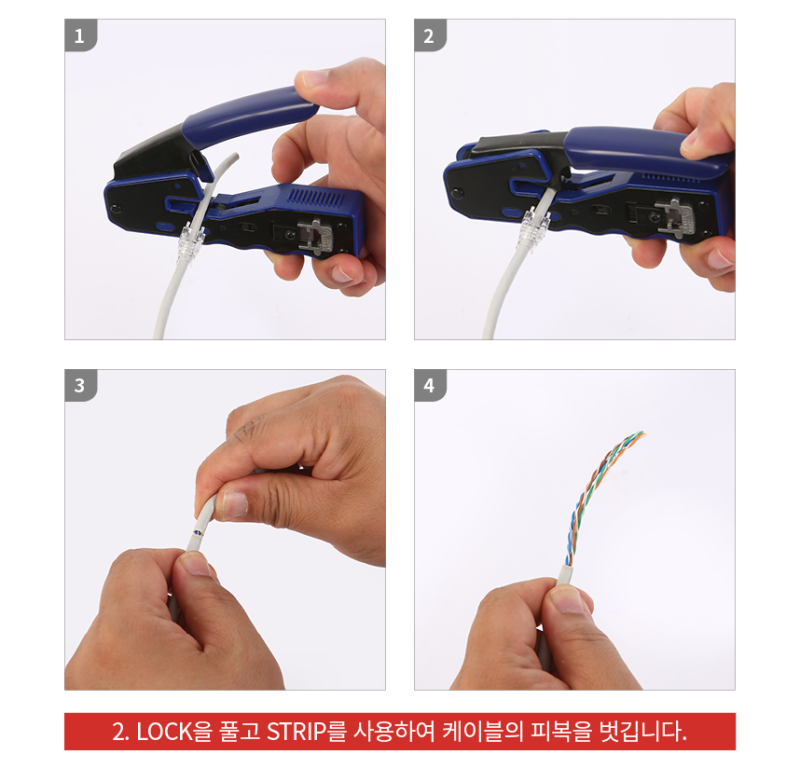 1

2

3

4

2. LOCK을 풀고 STRIP를 사용하여 케이블의 피복을 벗깁니다.