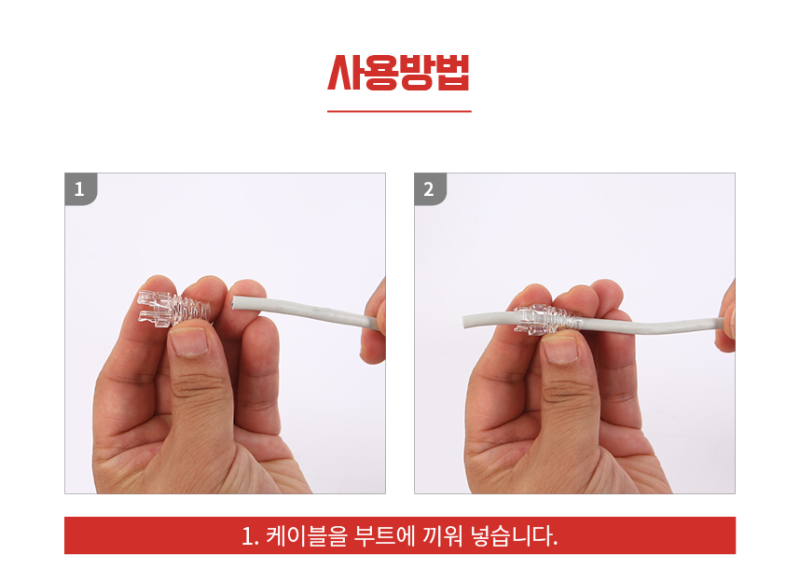 사용방법

1

2

1. 케이블을 부트에 끼워 넣습니다.