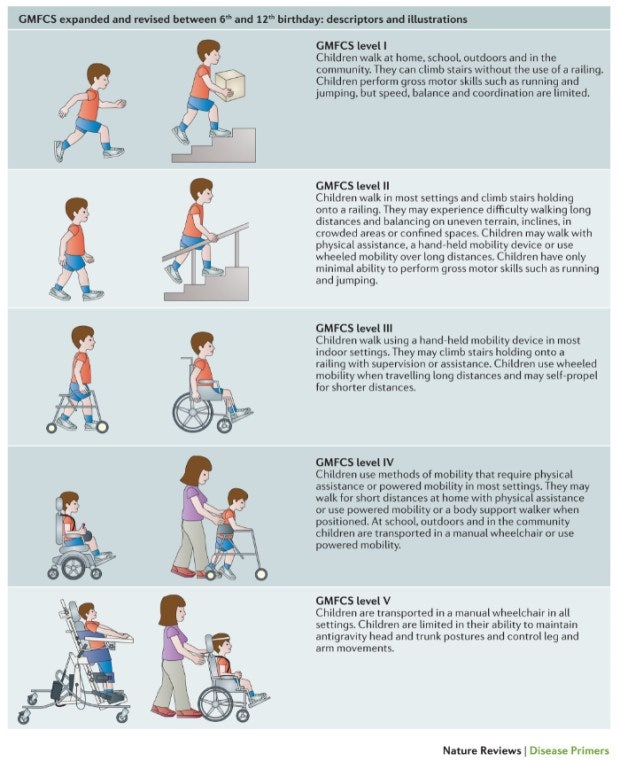 GMFCS expanded and revised between 6$^{th}$ and 12$^{th}$ birthday: descriptors and illustrations

GMFCS level I
Children walk at home, school, outdoors and in the community. They can climb stairs without the use of a railing. Children perform gross motor skills such as running and jumping, but speed, balance and coordination are limited.

GMFCS level II
Children walk in most settings and climb stairs holding onto a railing. They may experience difficulty walking long distances and balancing on uneven terrain, inclines, in crowded areas or confined spaces. Children may walk with physical assistance, a hand-held mobility device or use wheeled mobility over long distances. Children have only minimal ability to perform gross motor skills such as running and jumping.

GMFCS level III
Children walk using a hand-held mobility device in most indoor settings. They may climb stairs holding onto a railing with supervision or assistance. Children use wheeled mobility when travelling long distances and may self-propel for shorter distances.

GMFCS level IV
Children use methods of mobility that require physical assistance or powered mobility in most settings. They may walk for short distances at home with physical assistance or use powered mobility or a body support walker when positioned. At school, outdoors and in the community children are transported in a manual wheelchair or use powered mobility.

GMFCS level V
Children are transported in a manual wheelchair in all settings. Children are limited in their ability to maintain antigravity head and trunk postures and control leg and arm movements.

Nature Reviews | Disease Primers