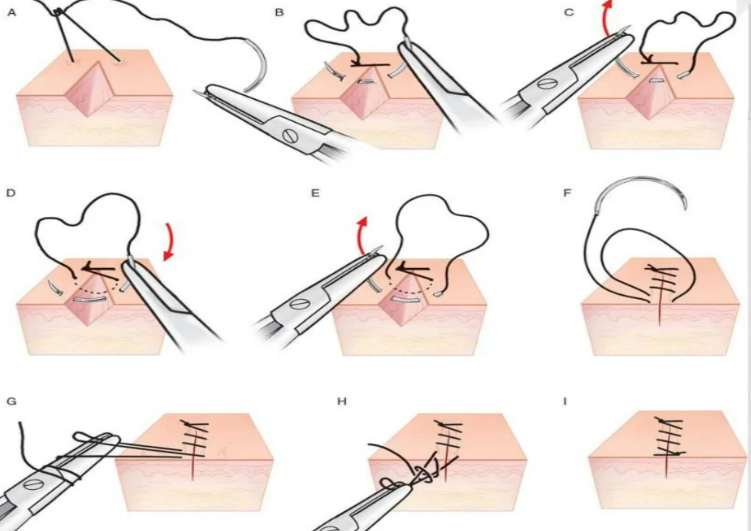 A

B

C

D

E

F

G

H

I