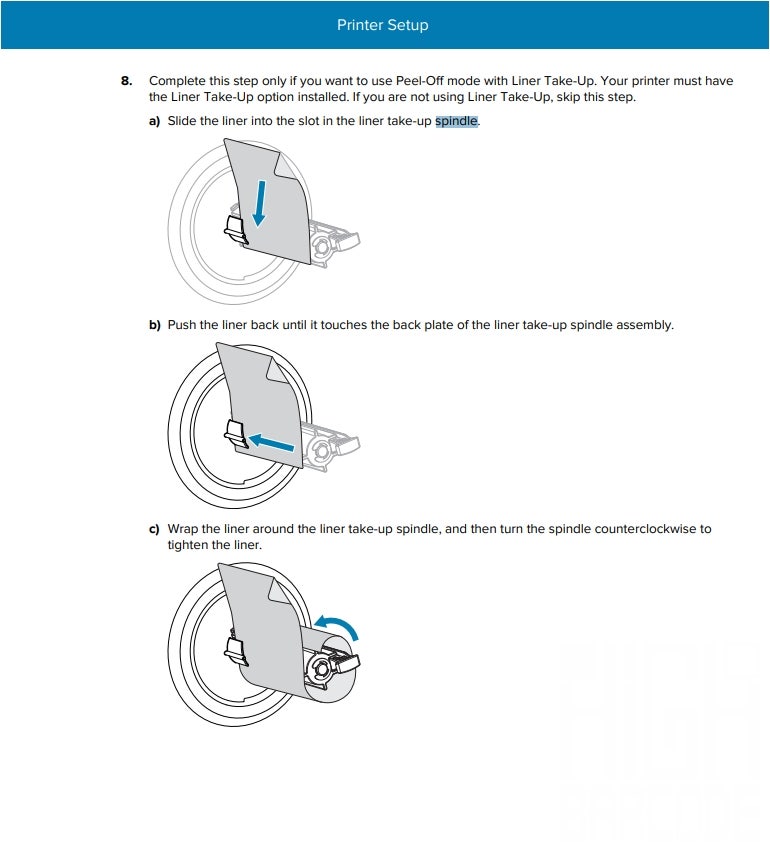 Printer Setup

8. Complete this step only if you want to use Peel-Off mode with Liner Take-Up. Your printer must have the Liner Take-Up option installed. If you are not using Liner Take-Up, skip this step.

a) Slide the liner into the slot in the liner take-up spindle.

b) Push the liner back until it touches the back plate of the liner take-up spindle assembly.

c) Wrap the liner around the liner take-up spindle, and then turn the spindle counterclockwise to tighten the liner.