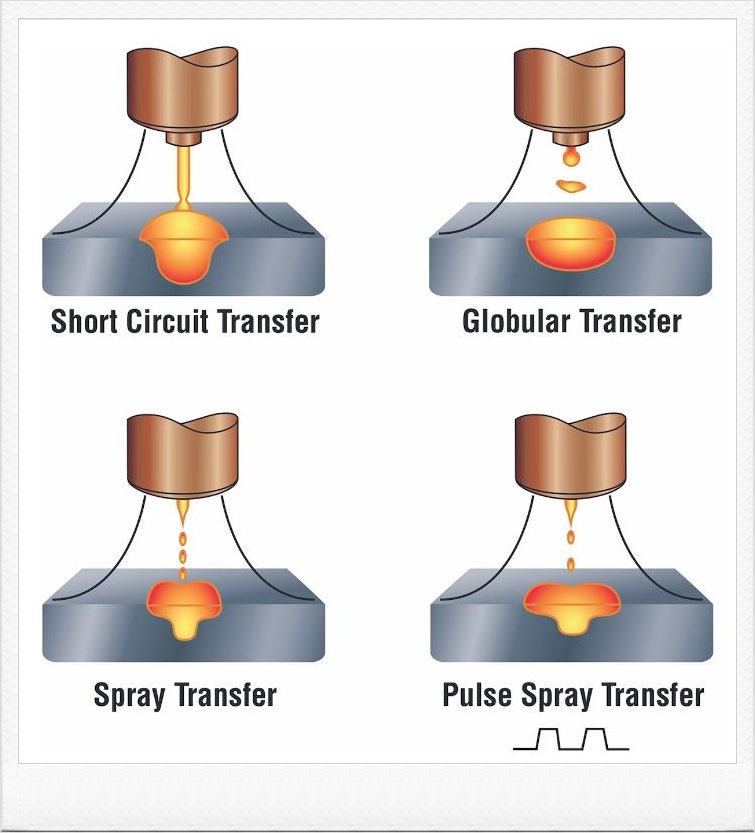 Short Circuit Transfer

Globular Transfer

Spray Transfer

Pulse Spray Transfer