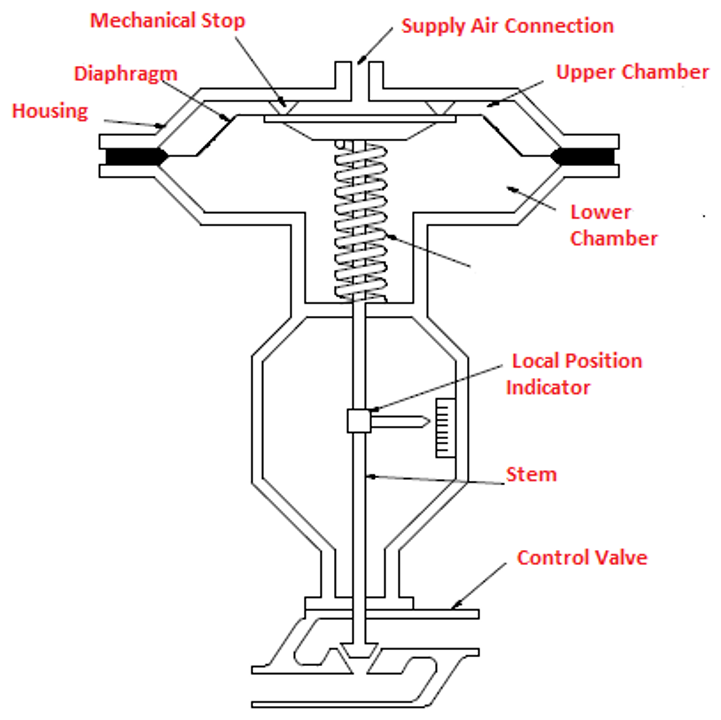 Mechanical Stop
Supply Air Connection
Diaphragm
Upper Chamber
Housing
Lower Chamber
Local Position Indicator
Stem
Control Valve