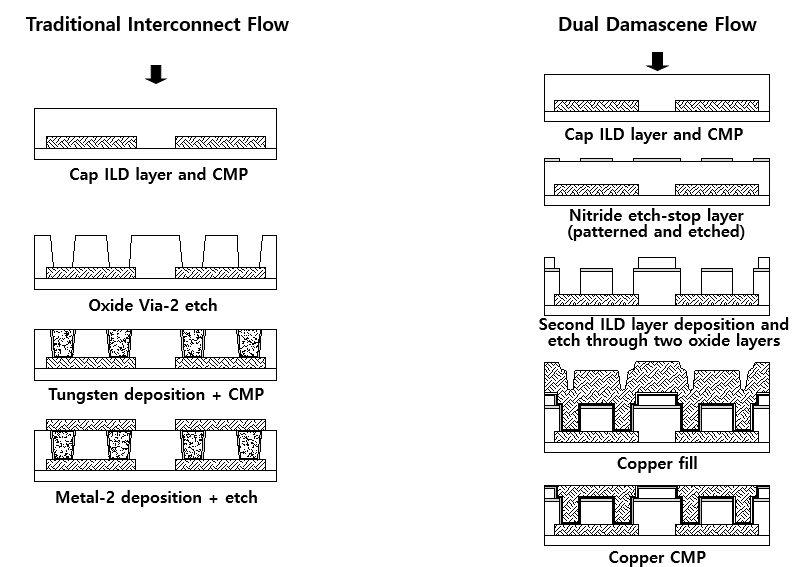 Traditional Interconnect Flow

Cap ILD layer and CMP

Oxide Via-2 etch

Tungsten deposition + CMP

Metal-2 deposition + etch

Dual Damascene Flow

Cap ILD layer and CMP

Nitride etch-stop layer (patterned and etched)

Second ILD layer deposition and etch through two oxide layers

Copper fill

Copper CMP