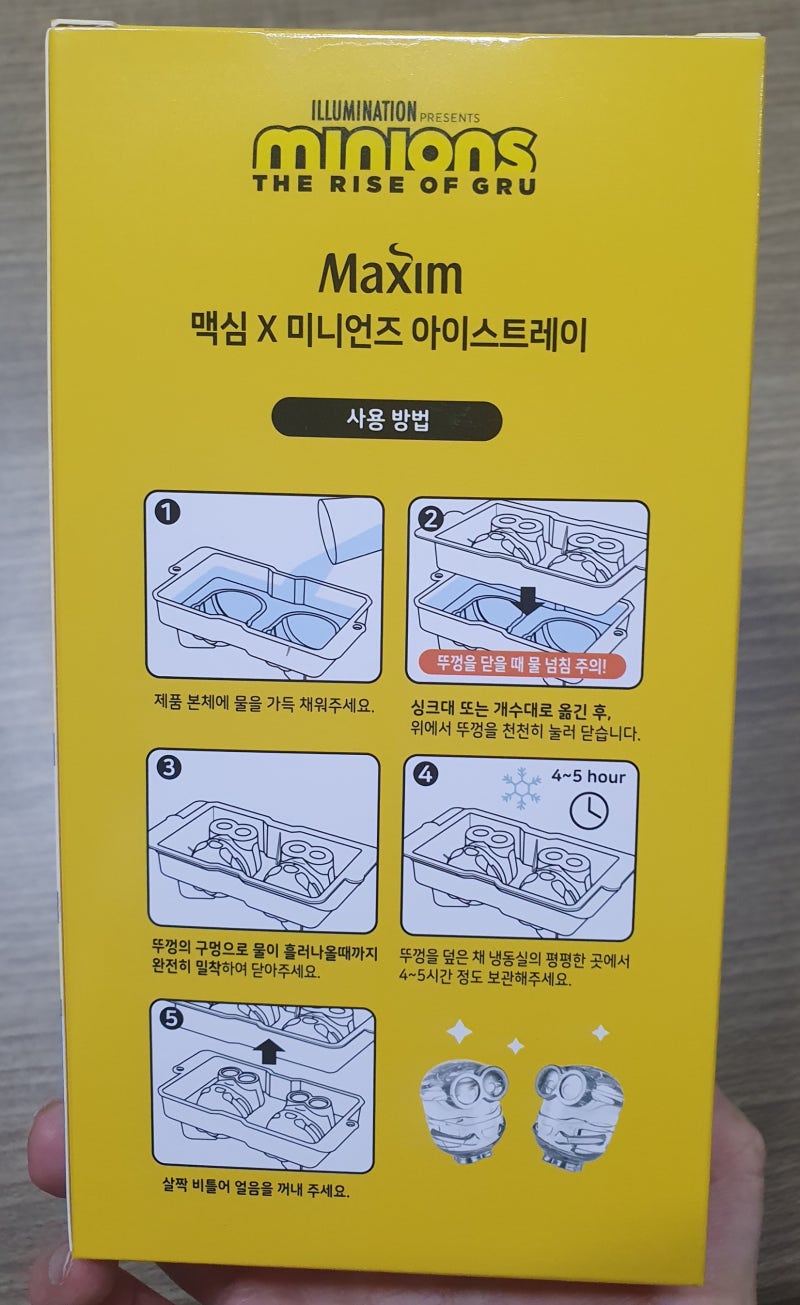 ILLUMINATION PRESENTS
minions
THE RISE OF GRU

Maxim
맥심 X 미니언즈 아이스트레이

사용 방법

1
제품 본체에 물을 가득 채워주세요.

2
뚜껑을 닫을 때 물 넘침 주의!
싱크대 또는 개수대로 옮긴 후, 위에서 뚜껑을 천천히 눌러 닫습니다.

3
뚜껑의 구멍으로 물이 흘러나올때까지 완전히 밀착하여 닫아주세요.

4
4~5 hour
뚜껑을 덮은 채 냉동실의 평평한 곳에서 4~5시간 정도 보관해주세요.

5
살짝 비틀어 얼음을 꺼내 주세요.