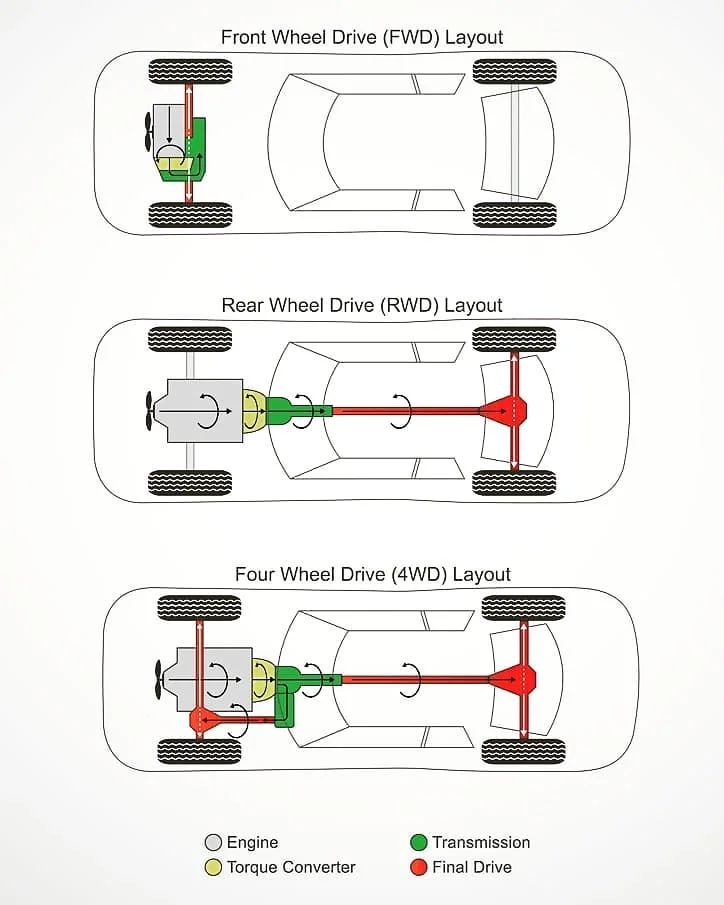 Front Wheel Drive (FWD) Layout

Rear Wheel Drive (RWD) Layout

Four Wheel Drive (4WD) Layout

Engine
Torque Converter
Transmission
Final Drive