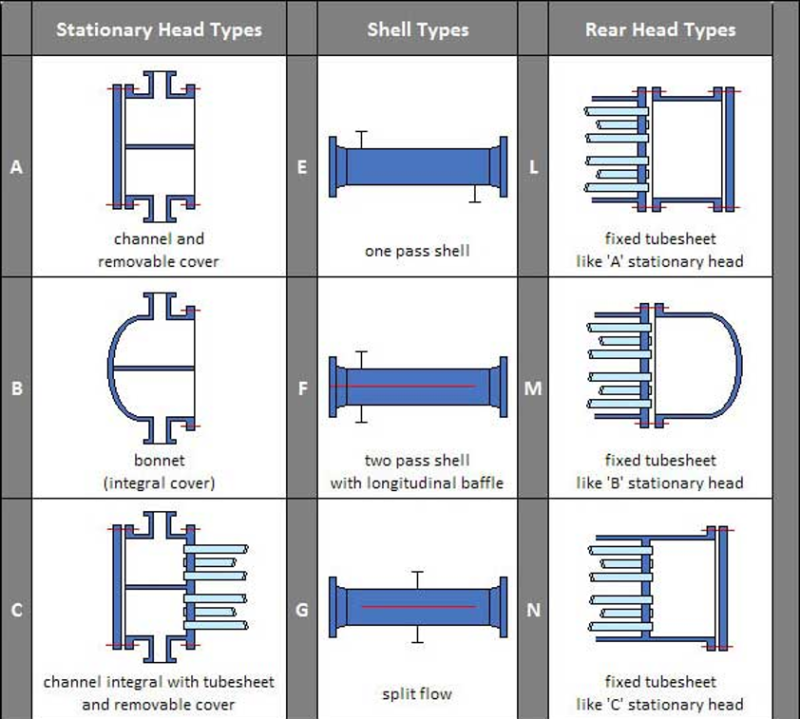 | | Stationary Head Types | | Shell Types | | Rear Head Types |
|---|---|---|---|---|---|
| A | channel and removable cover | E | one pass shell | L | fixed tubesheet like 'A' stationary head |
| B | bonnet (integral cover) | F | two pass shell with longitudinal baffle | M | fixed tubesheet like 'B' stationary head |
| C | channel integral with tubesheet and removable cover | G | split flow | N | fixed tubesheet like 'C' stationary head |