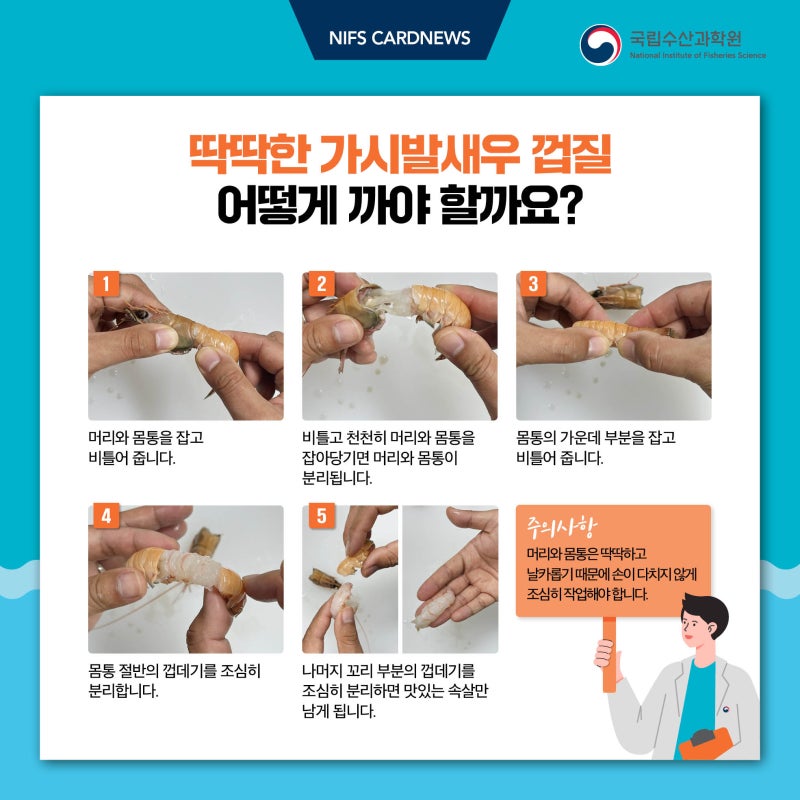 NIFS CARDNEWS

국립수산과학원
National Institute of Fisheries Science

딱딱한 가시발새우 껍질
어떻게 까야 할까요?

1
머리와 몸통을 잡고 비틀어 줍니다.

2
비틀고 천천히 머리와 몸통을 잡아당기면 머리와 몸통이 분리됩니다.

3
몸통의 가운데 부분을 잡고 비틀어 줍니다.

4
몸통 절반의 껍데기를 조심히 분리합니다.

5
나머지 꼬리 부분의 껍데기를 조심히 분리하면 맛있는 속살만 남게 됩니다.

주의사항
머리와 몸통은 딱딱하고 날카롭기 때문에 손이 다치지 않게 조심히 작업해야 합니다.