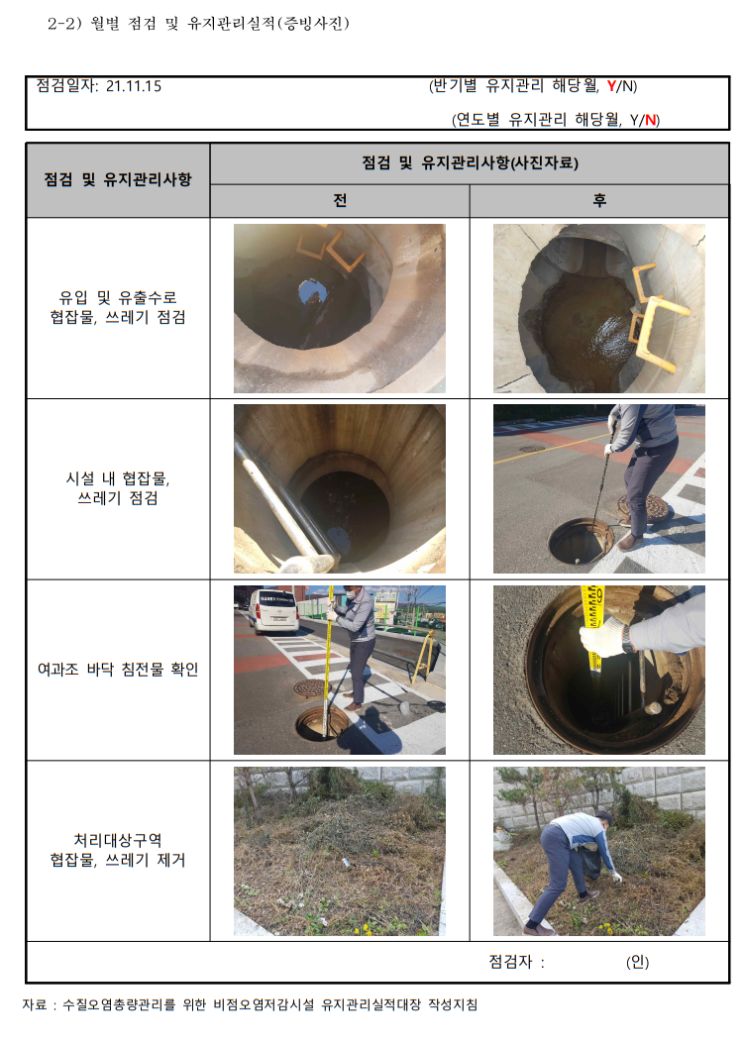 2-2) 월별 점검 및 유지관리실적(증빙사진)

점검일자: 21.11.15 (반기별 유지관리 해당월, Y/N)
(연도별 유지관리 해당월, Y/N)

| 점검 및 유지관리사항 | 점검 및 유지관리사항(사진자료) | |
|---|---|---|
| | 전 | 후 |
| 유입 및 유출수로 협잡물, 쓰레기 점검 | | |
| 시설 내 협잡물, 쓰레기 점검 | | |
| 여과조 바닥 침전물 확인 | | |
| 처리대상구역 협잡물, 쓰레기 제거 | | |

점검자 : (인)

자료 : 수질오염총량관리를 위한 비점오염저감시설 유지관리실적대장 작성지침