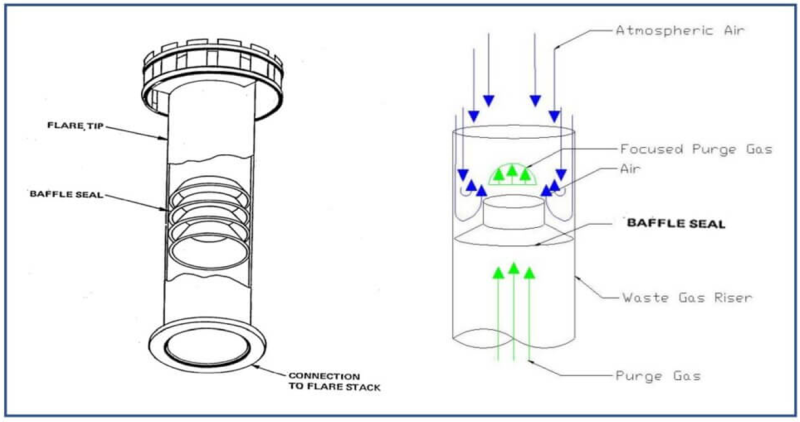 FLARE TIP

BAFFLE SEAL

CONNECTION TO FLARE STACK

Atmospheric Air

Focused Purge Gas

Air

BAFFLE SEAL

Waste Gas Riser

Purge Gas