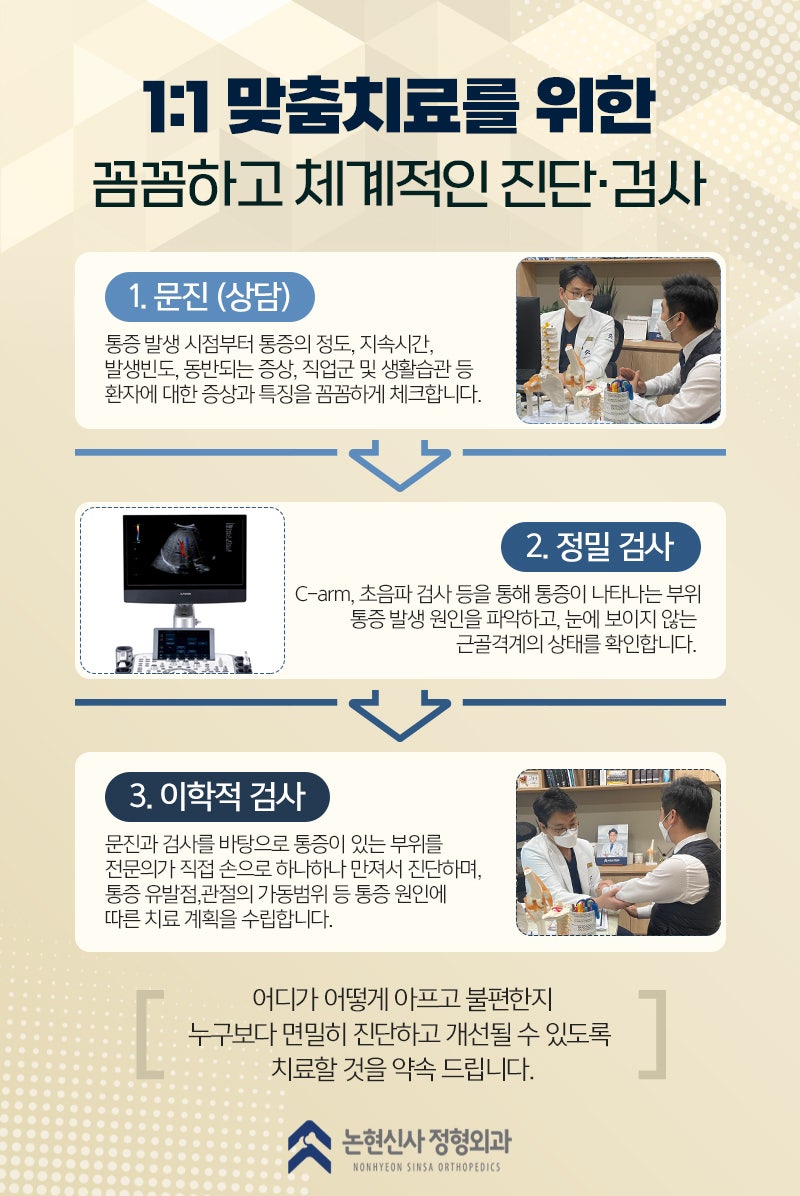 1:1 맞춤치료를 위한
꼼꼼하고 체계적인 진단·검사

1. 문진 (상담)

통증 발생 시점부터 통증의 정도, 지속시간, 발생빈도, 동반되는 증상, 직업군 및 생활습관 등 환자에 대한 증상과 특징을 꼼꼼하게 체크합니다.

2. 정밀 검사

C-arm, 초음파 검사 등을 통해 통증이 나타나는 부위 통증 발생 원인을 파악하고, 눈에 보이지 않는 근골격계의 상태를 확인합니다.

3. 이학적 검사

문진과 검사를 바탕으로 통증이 있는 부위를 전문의가 직접 손으로 하나하나 만져서 진단하며, 통증 유발점,관절의 가동범위 등 통증 원인에 따른 치료 계획을 수립합니다.

어디가 어떻게 아프고 불편한지
누구보다 면밀히 진단하고 개선될 수 있도록
치료할 것을 약속 드립니다.

논현신사 정형외과
NONHYEON SINSA ORTHOPEDICS