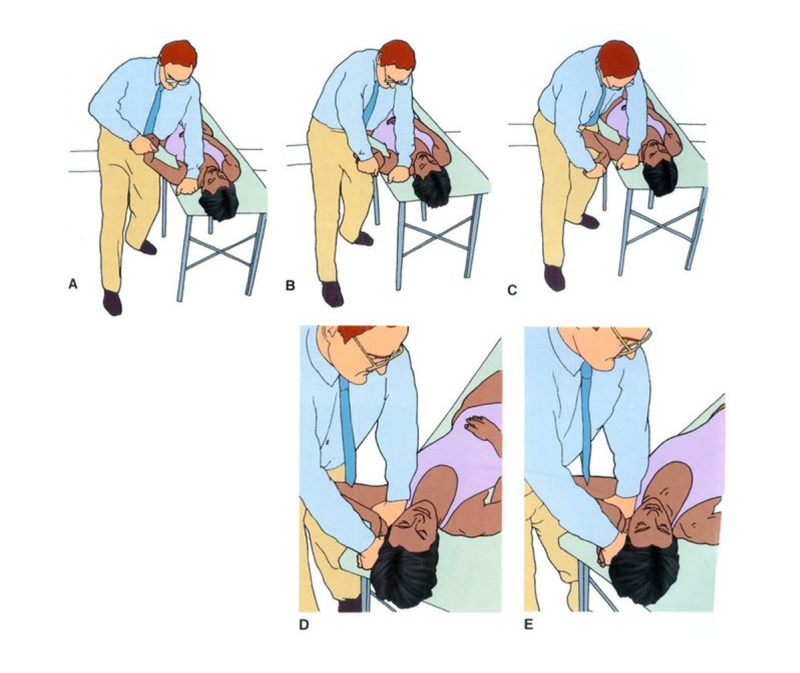 A
B
C
D
E