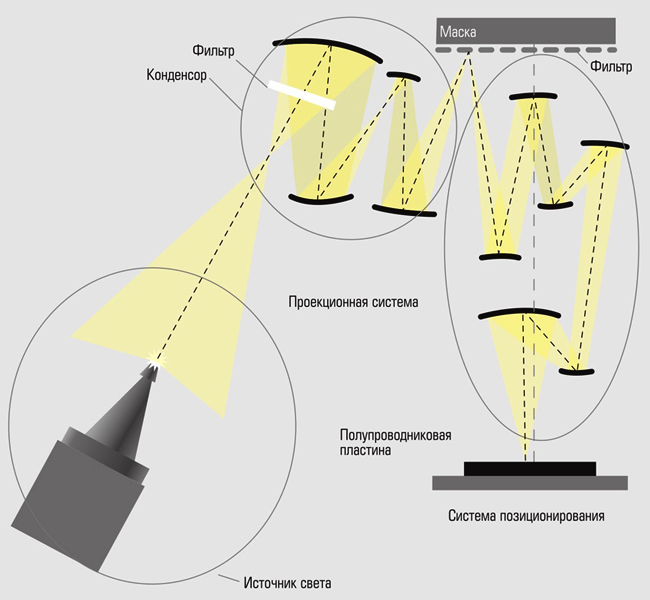 Маска

Фильтр

Конденсор

Фильтр

Проекционная система

Полупроводниковая пластина

Система позиционирования

Источник света