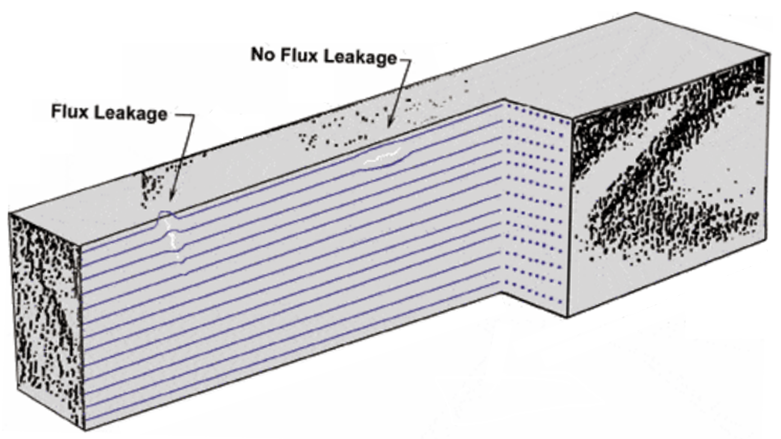 No Flux Leakage

Flux Leakage