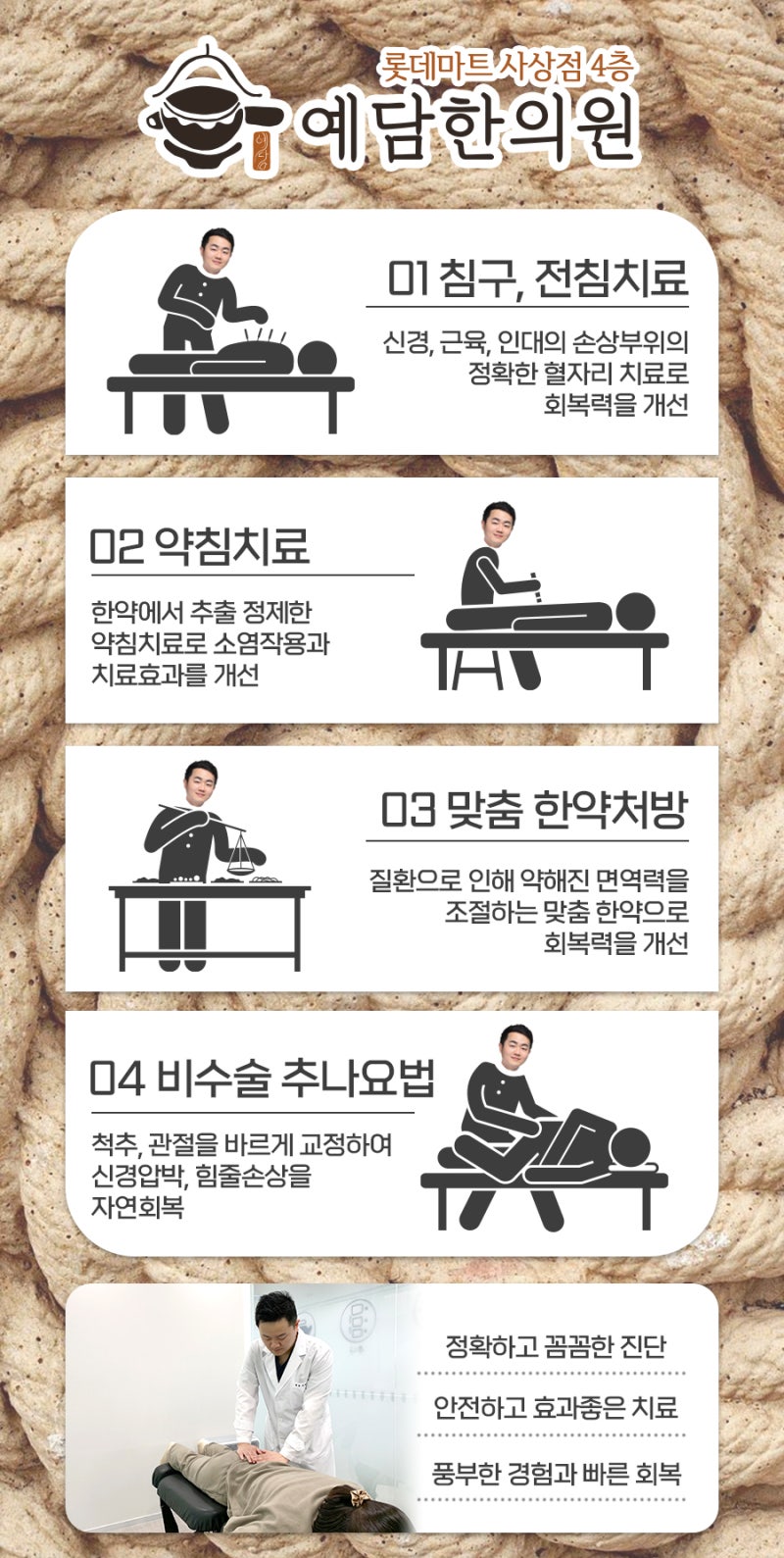 롯데마트 사상점 4층
예담한의원

01 침구, 전침치료
신경, 근육, 인대의 손상부위의 정확한 혈자리 치료로 회복력을 개선

02 약침치료
한약에서 추출 정제한 약침치료로 소염작용과 치료효과를 개선

03 맞춤 한약처방
질환으로 인해 약해진 면역력을 조절하는 맞춤 한약으로 회복력을 개선

04 비수술 추나요법
척추, 관절을 바르게 교정하여 신경압박, 힘줄손상을 자연회복

정확하고 꼼꼼한 진단
안전하고 효과좋은 치료
풍부한 경험과 빠른 회복