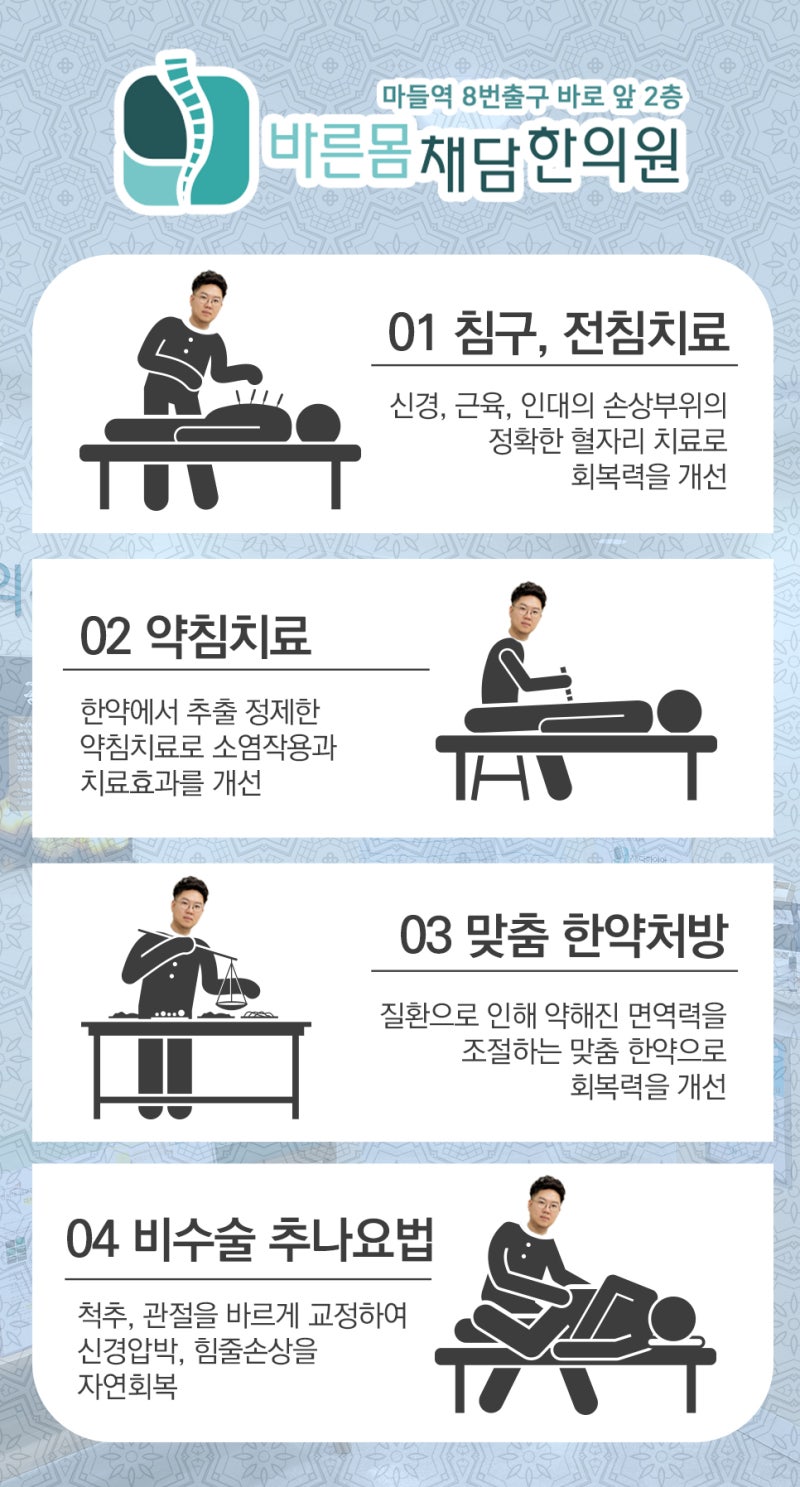 마들역 8번출구 바로 앞 2층
바른몸 채담 한의원

01 침구, 전침치료

신경, 근육, 인대의 손상부위의 정확한 혈자리 치료로 회복력을 개선

02 약침치료

한약에서 추출 정제한 약침치료로 소염작용과 치료효과를 개선

03 맞춤 한약처방

질환으로 인해 약해진 면역력을 조절하는 맞춤 한약으로 회복력을 개선

04 비수술 추나요법

척추, 관절을 바르게 교정하여 신경압박, 힘줄손상을 자연회복