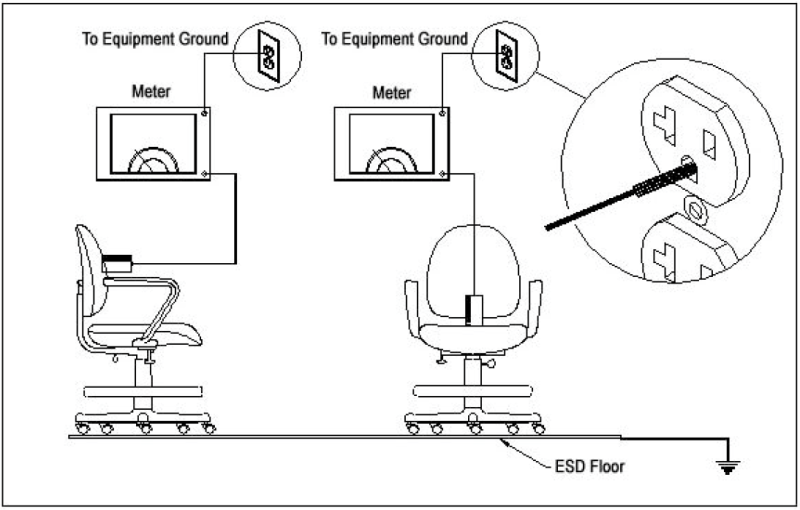 To Equipment Ground
Meter
To Equipment Ground
Meter
ESD Floor