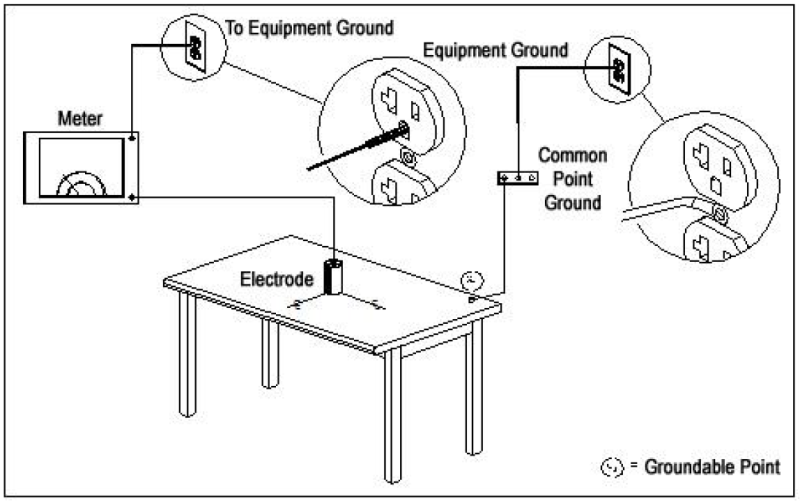 To Equipment Ground

Equipment Ground

Meter

Common Point Ground

Electrode

= Groundable Point