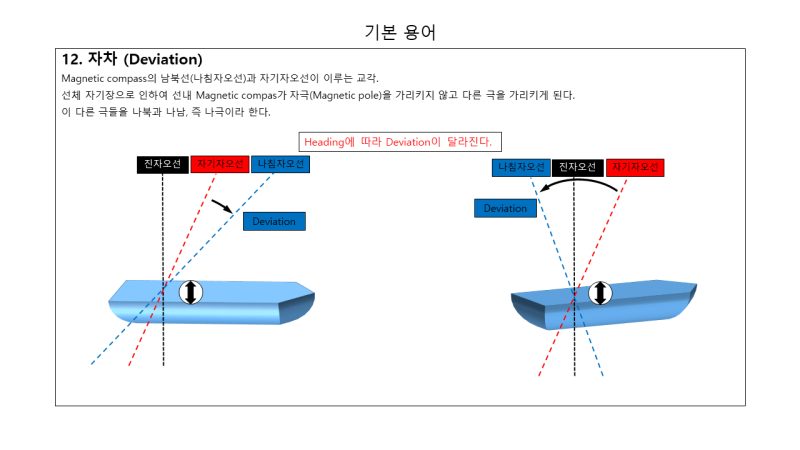 기본 용어

12. 자차 (Deviation)

Magnetic compass의 남북선(나침자오선)과 자기자오선이 이루는 교각.
선체 자기장으로 인하여 선내 Magnetic compas가 자극(Magnetic pole)을 가리키지 않고 다른 극을 가리키게 된다.
이 다른 극들을 나북과 나남, 즉 나극이라 한다.

Heading에 따라 Deviation이 달라진다.

진자오선
자기자오선
나침자오선
Deviation

나침자오선
진자오선
자기자오선
Deviation