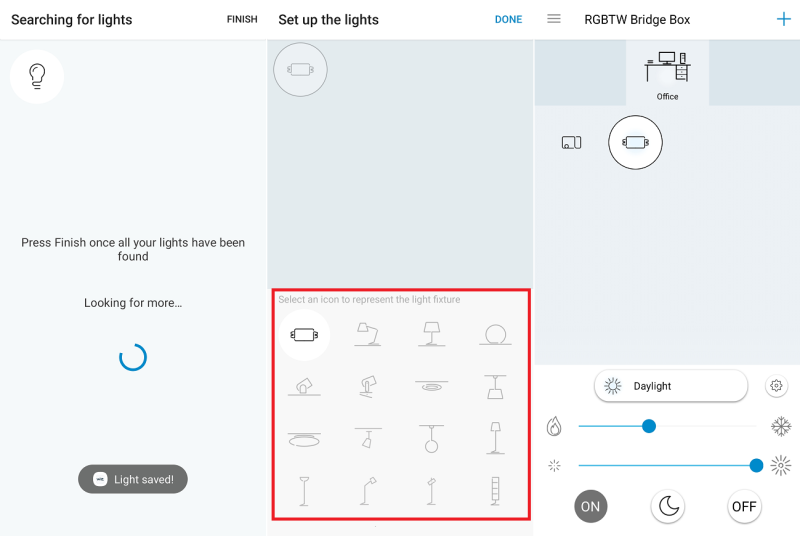 Searching for lights FINISH

Press Finish once all your lights have been found

Looking for more...

Light saved!

Set up the lights DONE

Select an icon to represent the light fixture

RGBTW Bridge Box

Office

Daylight

ON

OFF