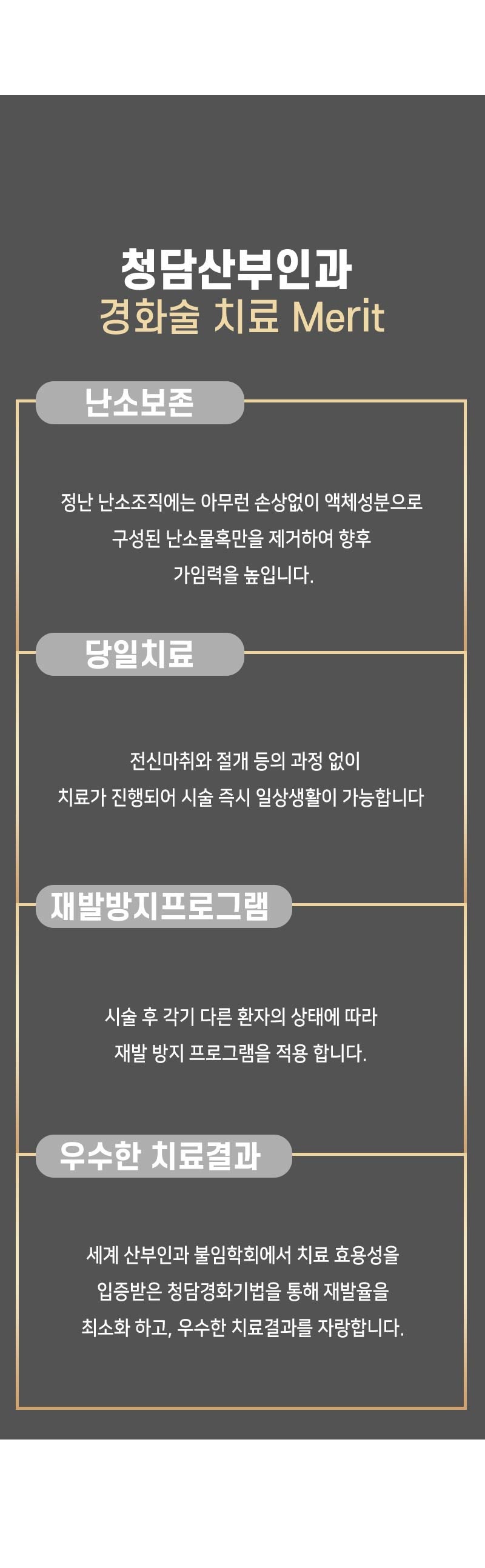 청담산부인과
경화술 치료 Merit

난소보존

정난 난소조직에는 아무런 손상없이 액체성분으로
구성된 난소물혹만을 제거하여 향후
가임력을 높입니다.

당일치료

전신마취와 절개 등의 과정 없이
치료가 진행되어 시술 즉시 일상생활이 가능합니다

재발방지프로그램

시술 후 각기 다른 환자의 상태에 따라
재발 방지 프로그램을 적용 합니다.

우수한 치료결과

세계 산부인과 불임학회에서 치료 효용성을
입증받은 청담경화기법을 통해 재발율을
최소화 하고, 우수한 치료결과를 자랑합니다.