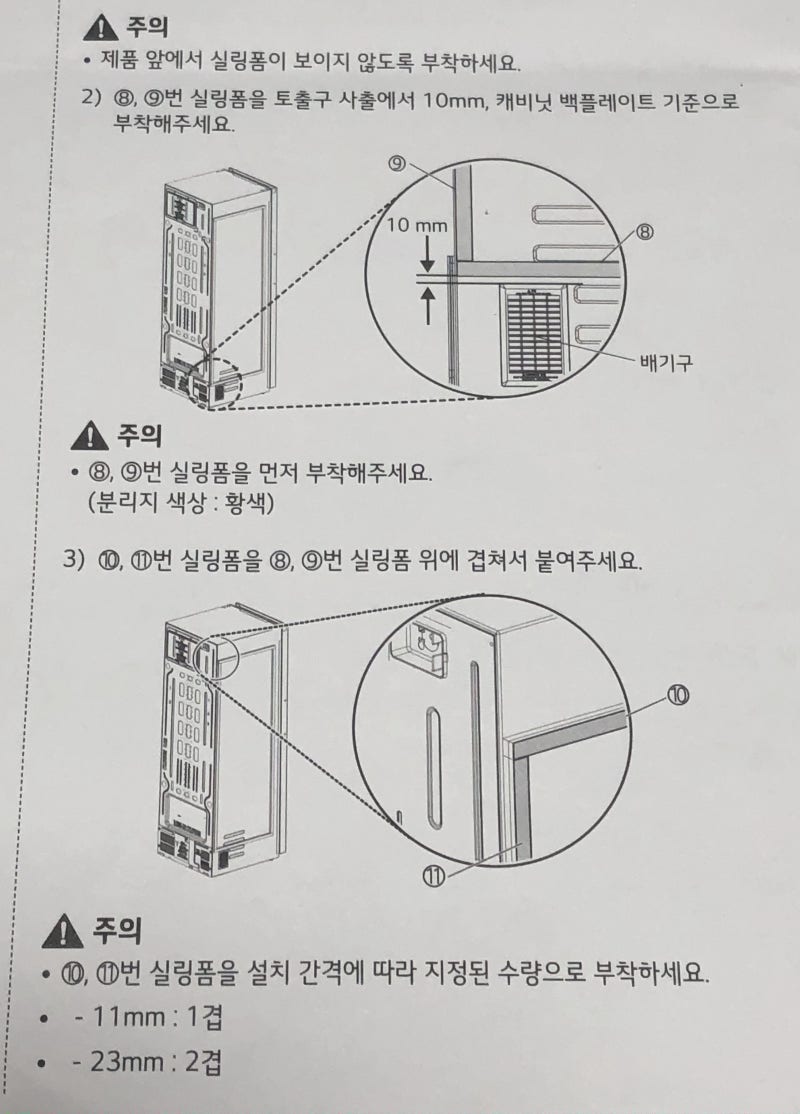 주의
• 제품 앞에서 실링폼이 보이지 않도록 부착하세요.

2) ⑧, ⑨번 실링폼을 토출구 사출에서 10mm, 캐비닛 백플레이트 기준으로 부착해주세요.

⑨
10 mm
⑧
배기구

주의
• ⑧, ⑨번 실링폼을 먼저 부착해주세요.
(분리지 색상 : 황색)

3) ⑩, ⑪번 실링폼을 ⑧, ⑨번 실링폼 위에 겹쳐서 붙여주세요.

⑩
⑪

주의
• ⑩, ⑪번 실링폼을 설치 간격에 따라 지정된 수량으로 부착하세요.
• - 11mm : 1겹
• - 23mm : 2겹