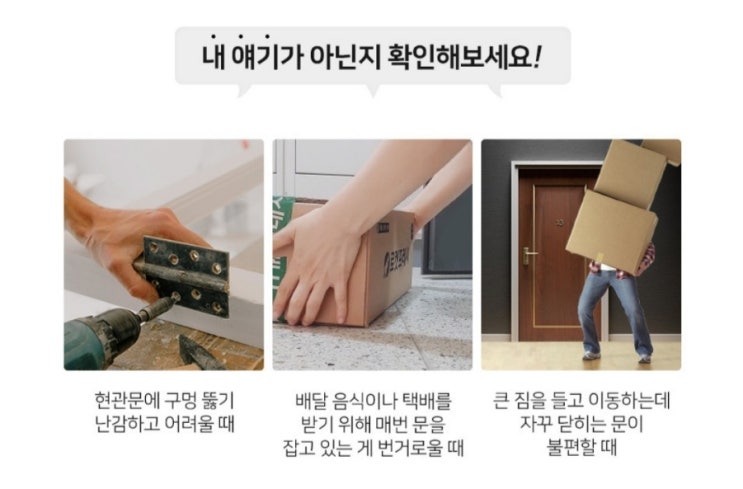 내 얘기가 아닌지 확인해보세요!

현관문에 구멍 뚫기 난감하고 어려울 때

배달 음식이나 택배를 받기 위해 매번 문을 잡고 있는 게 번거로울 때

큰 짐을 들고 이동하는데 자꾸 닫히는 문이 불편할 때