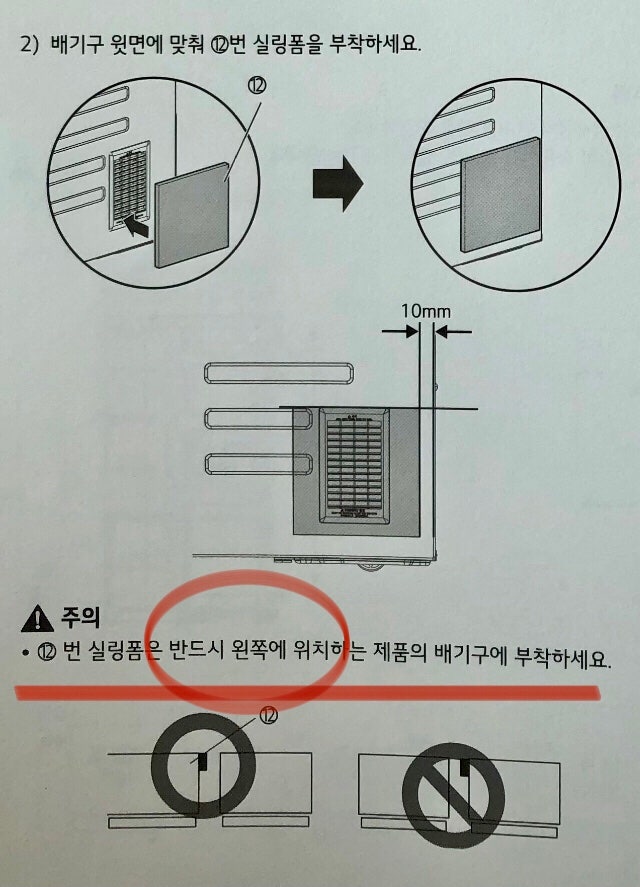 2) 배기구 윗면에 맞춰 ⑫번 실링폼을 부착하세요.

⑫

10mm

주의

• ⑫ 번 실링폼은 반드시 왼쪽에 위치하는 제품의 배기구에 부착하세요.

⑫