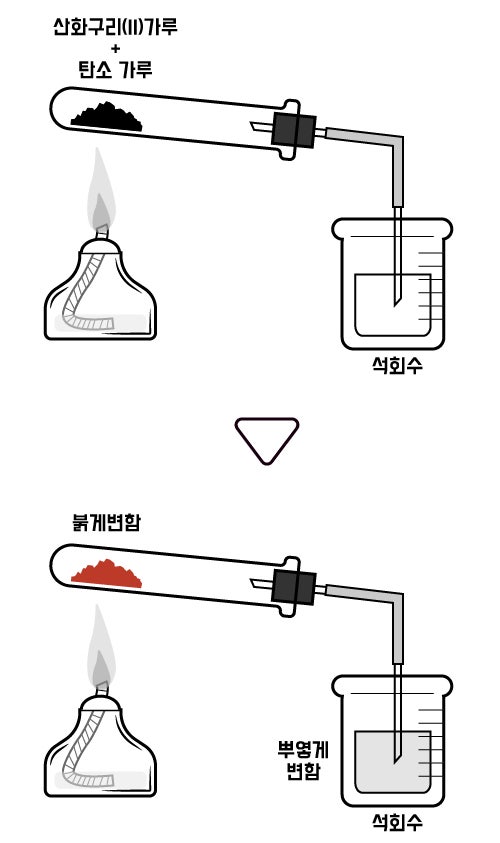 산화구리(II)가루
+
탄소 가루

석회수

붉게변함

뿌옇게
변함

석회수