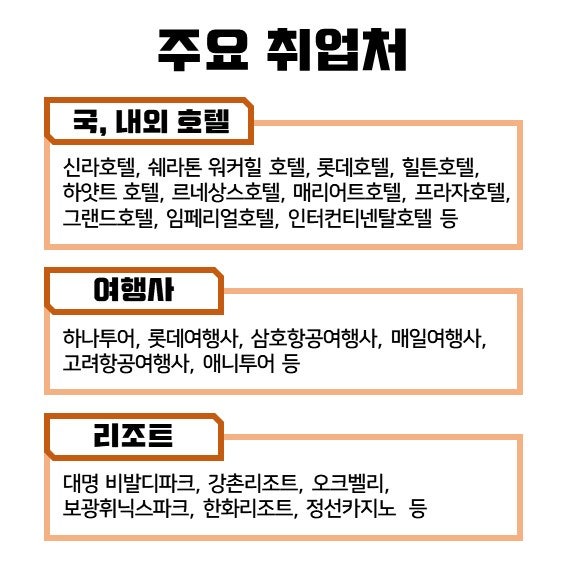 주요 취업처

국, 내외 호텔

신라호텔, 쉐라톤 워커힐 호텔, 롯데호텔, 힐튼호텔, 하얏트 호텔, 르네상스호텔, 매리어트호텔, 프라자호텔, 그랜드호텔, 임페리얼호텔, 인터컨티넨탈호텔 등

여행사

하나투어, 롯데여행사, 삼호항공여행사, 매일여행사, 고려항공여행사, 애니투어 등

리조트

대명 비발디파크, 강촌리조트, 오크벨리, 보광휘닉스파크, 한화리조트, 정선카지노 등