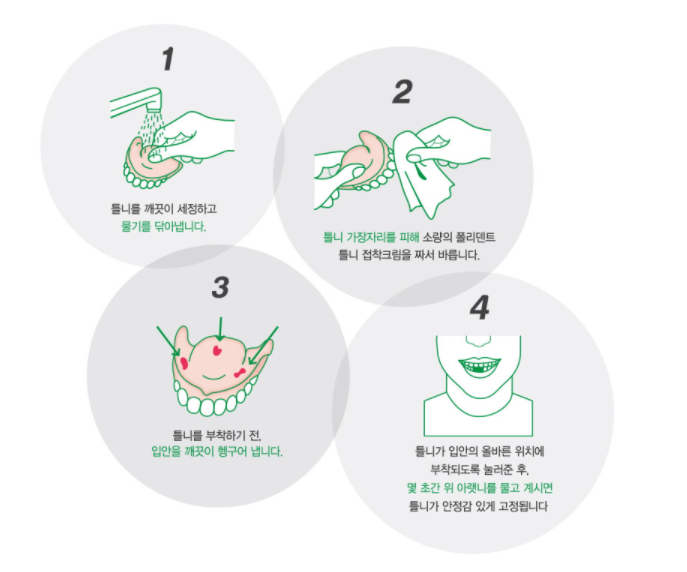 1

틀니를 깨끗이 세정하고
물기를 닦아냅니다.

2

틀니 가장자리를 피해 소량의 폴리덴트
틀니 접착크림을 짜서 바릅니다.

3

틀니를 부착하기 전,
입안을 깨끗이 헹구어 냅니다.

4

틀니가 입안의 올바른 위치에
부착되도록 눌러준 후,
몇 초간 위 아랫니를 물고 계시면
틀니가 안정감 있게 고정됩니다