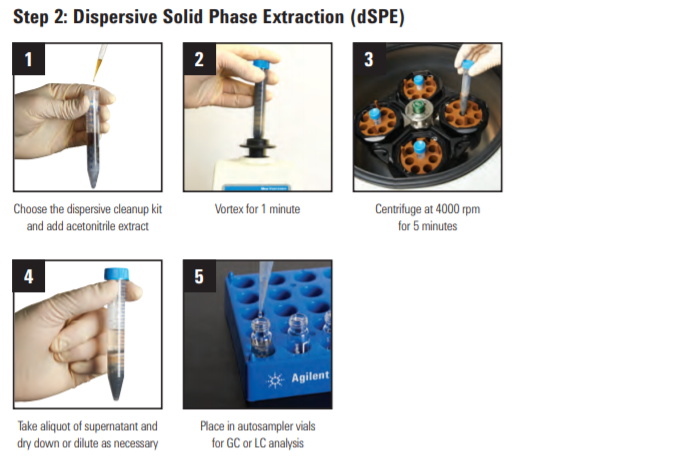 Step 2: Dispersive Solid Phase Extraction (dSPE)

1

Choose the dispersive cleanup kit and add acetonitrile extract

2

Vortex for 1 minute

3

Centrifuge at 4000 rpm for 5 minutes

4

Take aliquot of supernatant and dry down or dilute as necessary

5

Agilent

Place in autosampler vials for GC or LC analysis