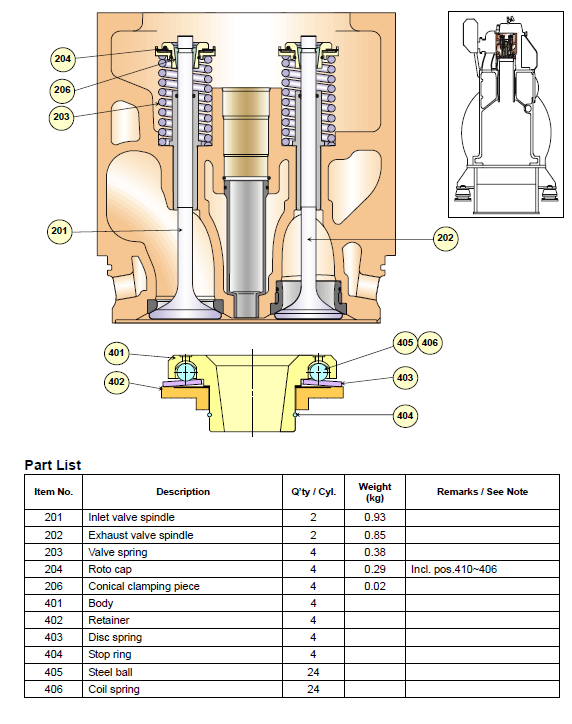 204

206

203

201

202

401

402

405 406

403

404

Part List

| Item No. | Description | Q'ty / Cyl. | Weight (kg) | Remarks / See Note |
|---|---|---|---|---|
| 201 | Inlet valve spindle | 2 | 0.93 | |
| 202 | Exhaust valve spindle | 2 | 0.85 | |
| 203 | Valve spring | 4 | 0.38 | |
| 204 | Roto cap | 4 | 0.29 | Incl. pos.410~406 |
| 206 | Conical clamping piece | 4 | 0.02 | |
| 401 | Body | 4 | | |
| 402 | Retainer | 4 | | |
| 403 | Disc spring | 4 | | |
| 404 | Stop ring | 4 | | |
| 405 | Steel ball | 24 | | |
| 406 | Coil spring | 24 | | |