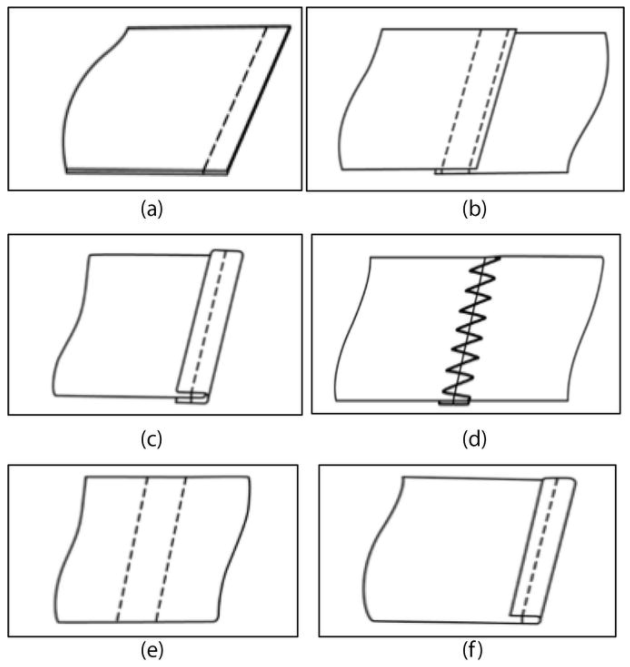 (a)
(b)
(c)
(d)
(e)
(f)