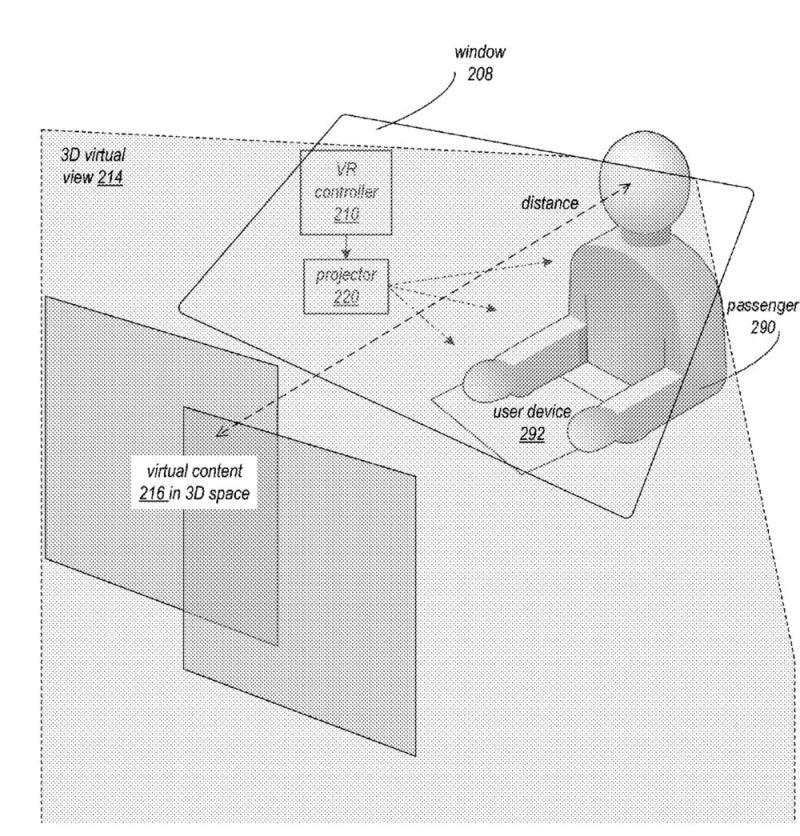 window
208

3D virtual
view 214

VR
controller
210

projector
220

distance

passenger
290

user device
292

virtual content
216 in 3D space