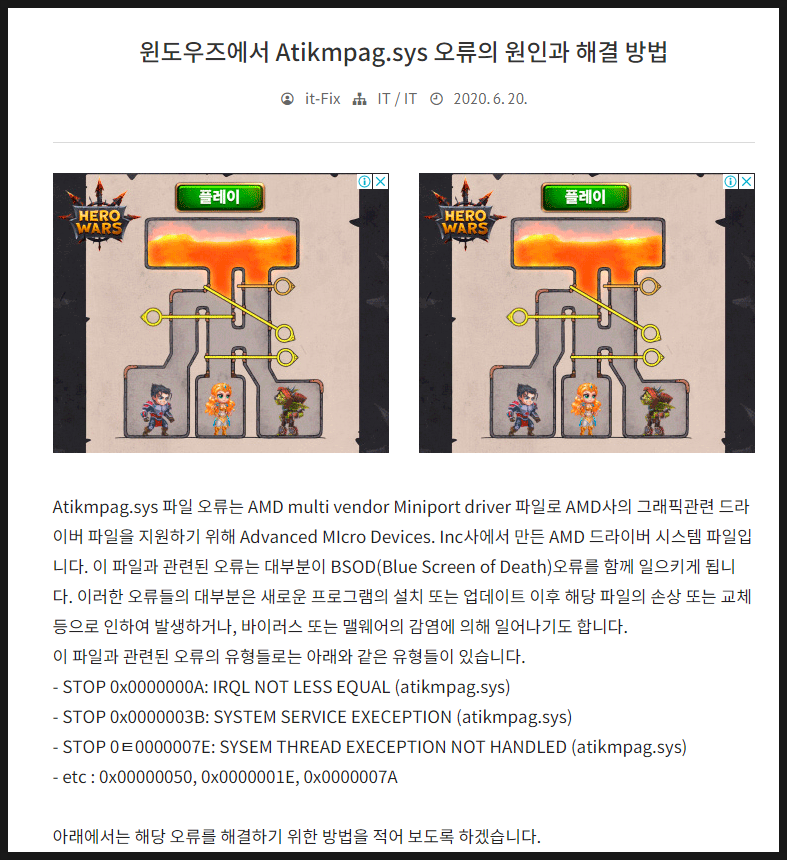 윈도우즈에서 Atikmpag.sys 오류의 원인과 해결 방법

it-Fix IT / IT 2020. 6. 20.

HERO WARS
플레이

HERO WARS
플레이

Atikmpag.sys 파일 오류는 AMD multi vendor Miniport driver 파일로 AMD사의 그래픽관련 드라이버 파일을 지원하기 위해 Advanced MIcro Devices. Inc사에서 만든 AMD 드라이버 시스템 파일입니다. 이 파일과 관련된 오류는 대부분이 BSOD(Blue Screen of Death)오류를 함께 일으키게 됩니다. 이러한 오류들의 대부분은 새로운 프로그램의 설치 또는 업데이트 이후 해당 파일의 손상 또는 교체 등으로 인하여 발생하거나, 바이러스 또는 맬웨어의 감염에 의해 일어나기도 합니다.
이 파일과 관련된 오류의 유형들로는 아래와 같은 유형들이 있습니다.
- STOP 0x0000000A: IRQL NOT LESS EQUAL (atikmpag.sys)
- STOP 0x0000003B: SYSTEM SERVICE EXECEPTION (atikmpag.sys)
- STOP 0ㅌ0000007E: SYSEM THREAD EXECEPTION NOT HANDLED (atikmpag.sys)
- etc : 0x00000050, 0x0000001E, 0x0000007A

아래에서는 해당 오류를 해결하기 위한 방법을 적어 보도록 하겠습니다.