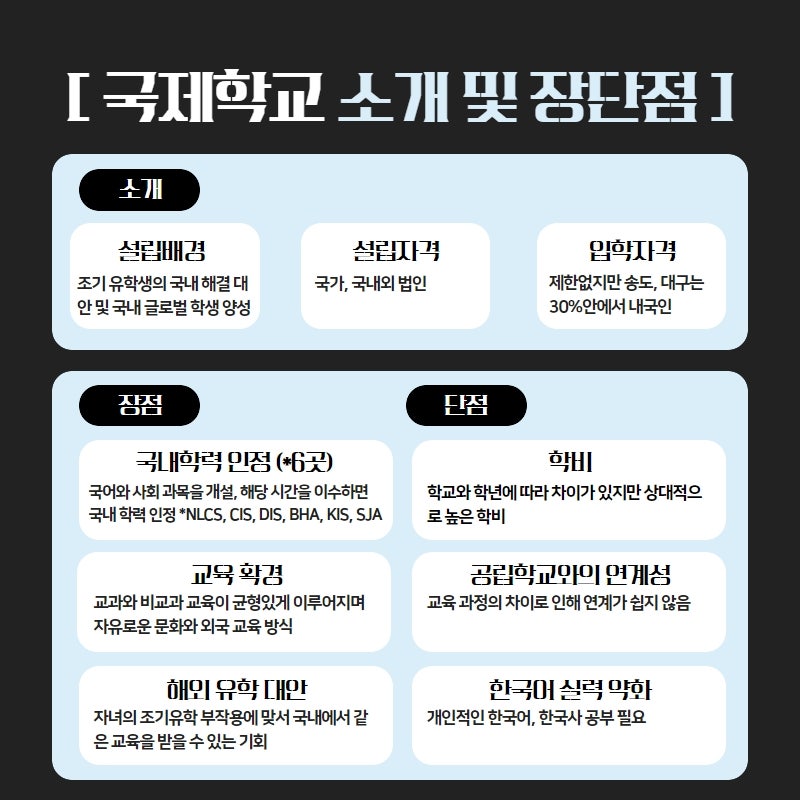 [ 국제학교 소개 및 장단점 ]

소개

설립배경
조기 유학생의 국내 해결 대안 및 국내 글로벌 학생 양성

설립자격
국가, 국내외 법인

입학자격
제한없지만 송도, 대구는 30%안에서 내국인

장점

국내학력 인정 (*6곳)
국어와 사회 과목을 개설, 해당 시간을 이수하면 국내 학력 인정 *NLCS, CIS, DIS, BHA, KIS, SJA

교육 확경
교과와 비교과 교육이 균형있게 이루어지며 자유로운 문화와 외국 교육 방식

해외 유학 대안
자녀의 조기유학 부작용에 맞서 국내에서 같은 교육을 받을 수 있는 기회

단점

학비
학교와 학년에 따라 차이가 있지만 상대적으로 높은 학비

공립학교와의 연계성
교육 과정의 차이로 인해 연계가 쉽지 않음

한국어 실력 약화
개인적인 한국어, 한국사 공부 필요