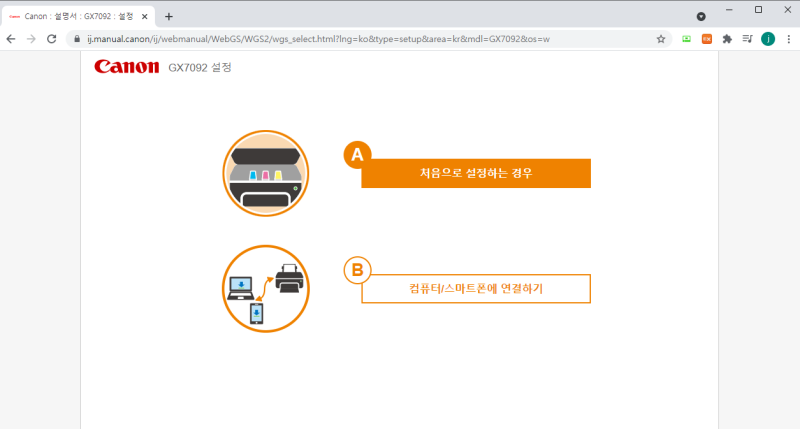 Canon : 설명서 : GX7092 : 설정
ij.manual.canon/ij/webmanual/WebGS/WGS2/wgs_select.html?lng=ko&type=setup&area=kr&mdl=GX7092&os=w

Canon GX7092 설정

A
처음으로 설정하는 경우

B
컴퓨터/스마트폰에 연결하기