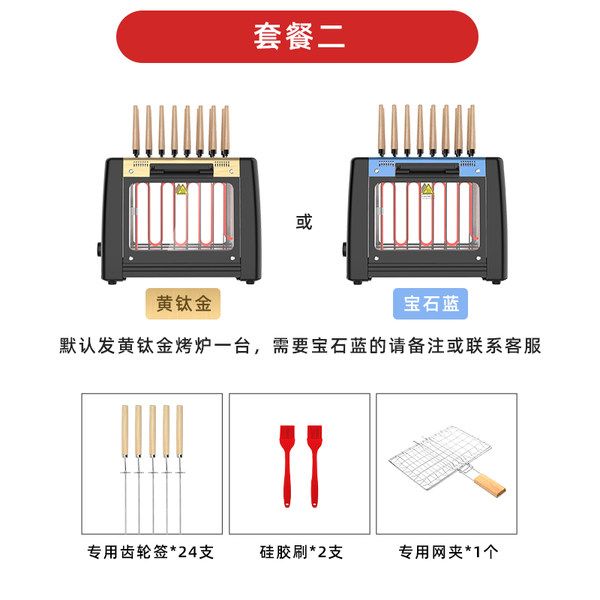 套餐二

或

黄钛金

宝石蓝

默认发黄钛金烤炉一台，需要宝石蓝的请备注或联系客服

专用齿轮签*24支

硅胶刷*2支

专用网夹*1个