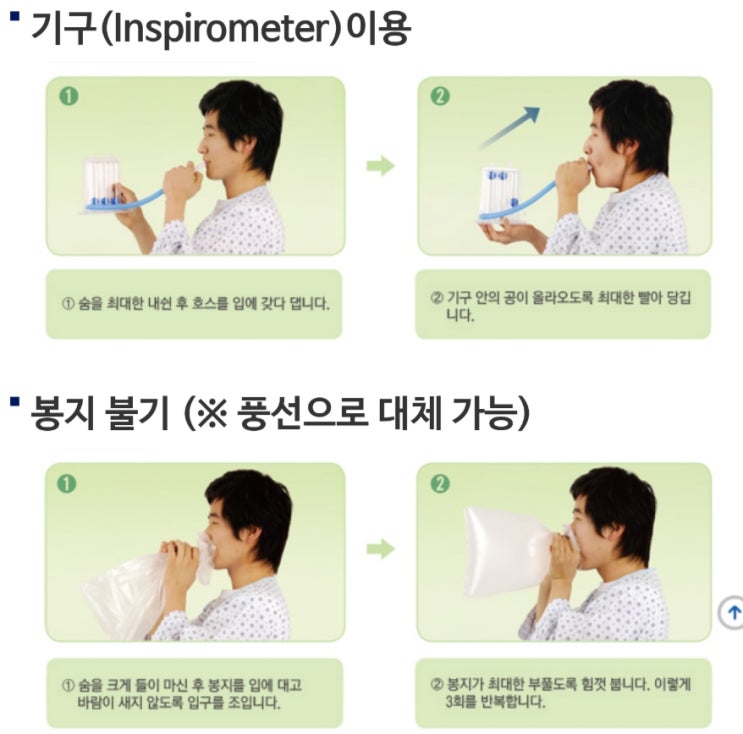 기구(Inspirometer)이용

①

②

① 숨을 최대한 내쉰 후 호스를 입에 갖다 댑니다.

② 기구 안의 공이 올라오도록 최대한 빨아 당깁니다.

봉지 불기 (※ 풍선으로 대체 가능)

①

②

① 숨을 크게 들이 마신 후 봉지를 입에 대고 바람이 새지 않도록 입구를 조입니다.

② 봉지가 최대한 부풀도록 힘껏 붑니다. 이렇게 3회를 반복합니다.