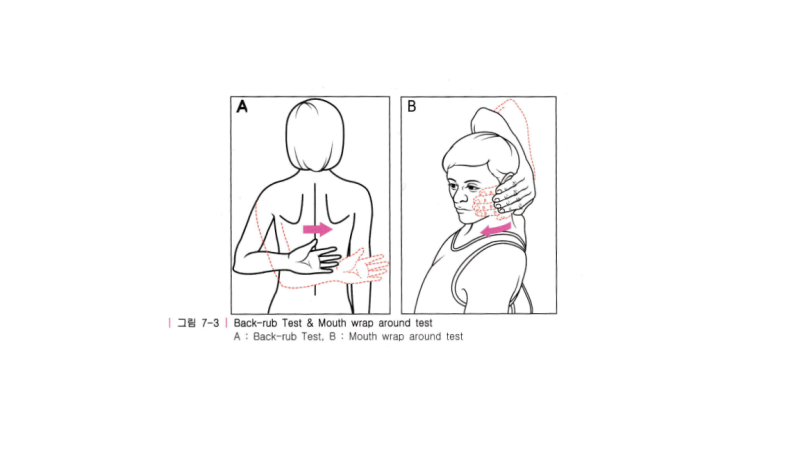 A

B

| 그림 7-3 | Back-rub Test & Mouth wrap around test
A : Back-rub Test, B : Mouth wrap around test