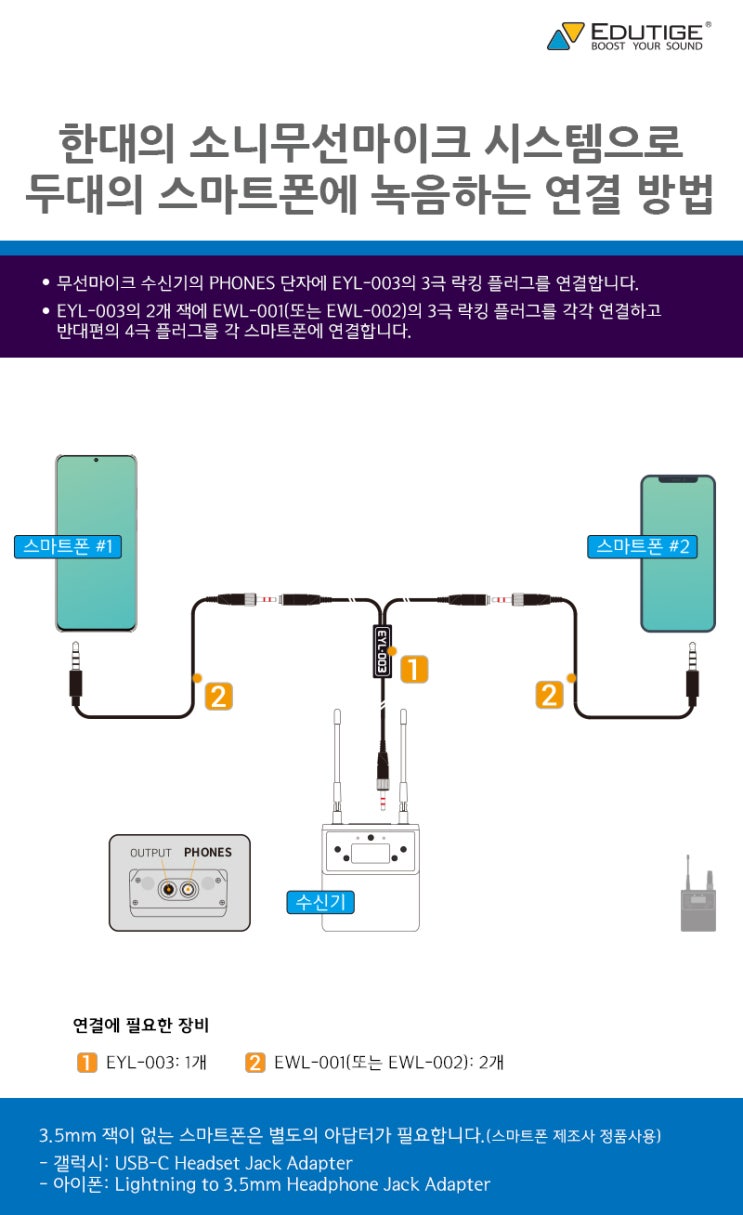 EDUTIGE®
BOOST YOUR SOUND

한대의 소니무선마이크 시스템으로
두대의 스마트폰에 녹음하는 연결 방법

• 무선마이크 수신기의 PHONES 단자에 EYL-003의 3극 락킹 플러그를 연결합니다.
• EYL-003의 2개 잭에 EWL-001(또는 EWL-002)의 3극 락킹 플러그를 각각 연결하고 반대편의 4극 플러그를 각 스마트폰에 연결합니다.

스마트폰 #1
스마트폰 #2
EYL-003
1
2
2
OUTPUT PHONES
수신기

연결에 필요한 장비
1 EYL-003: 1개
2 EWL-001(또는 EWL-002): 2개

3.5mm 잭이 없는 스마트폰은 별도의 아답터가 필요합니다.(스마트폰 제조사 정품사용)
- 갤럭시: USB-C Headset Jack Adapter
- 아이폰: Lightning to 3.5mm Headphone Jack Adapter