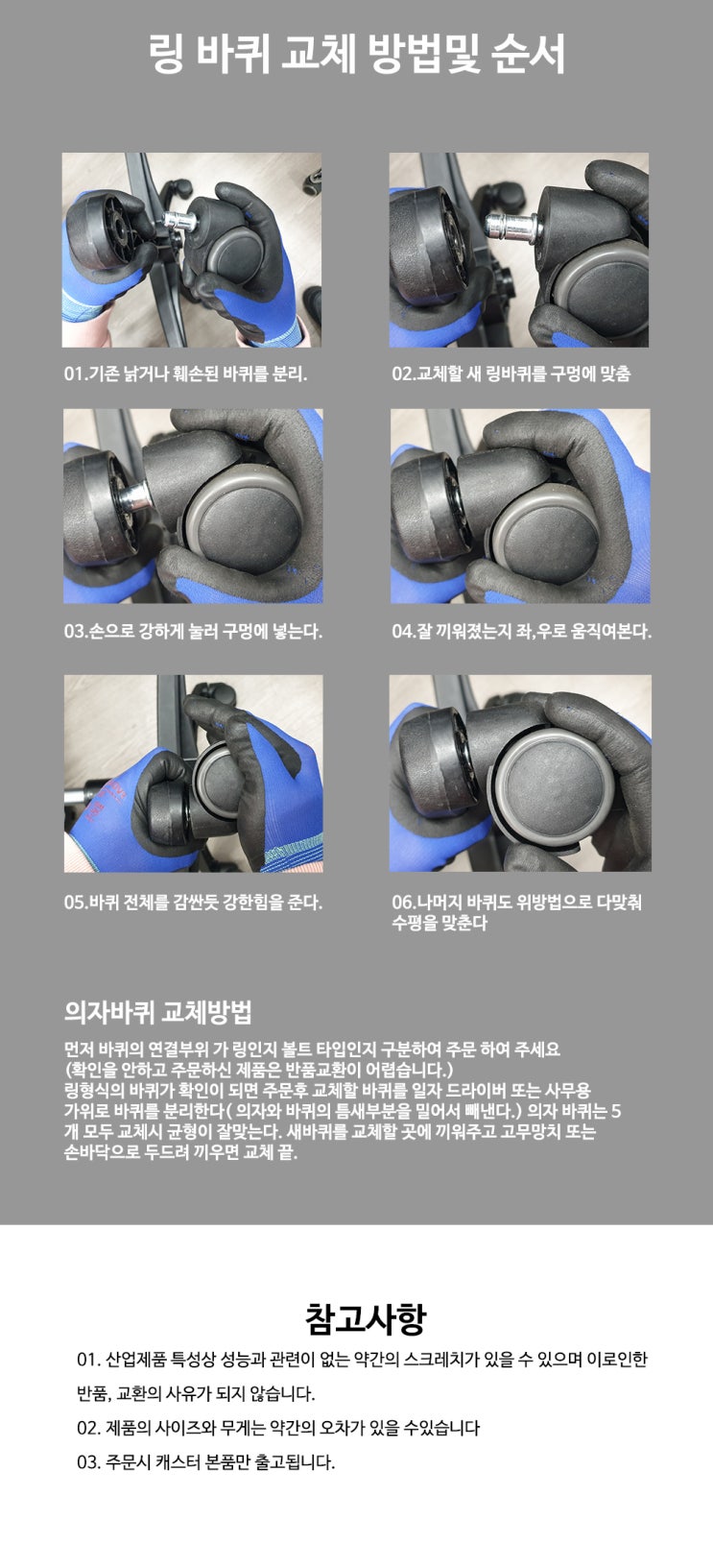 링 바퀴 교체 방법및 순서

01.기존 낡거나 훼손된 바퀴를 분리.

02.교체할 새 링바퀴를 구멍에 맞춤

03.손으로 강하게 눌러 구멍에 넣는다.

04.잘 끼워졌는지 좌,우로 움직여본다.

05.바퀴 전체를 감싼듯 강한힘을 준다.

06.나머지 바퀴도 위방법으로 다맞춰 수평을 맞춘다

의자바퀴 교체방법

먼저 바퀴의 연결부위 가 링인지 볼트 타입인지 구분하여 주문 하여 주세요 (확인을 안하고 주문하신 제품은 반품교환이 어렵습니다.) 링형식의 바퀴가 확인이 되면 주문후 교체할 바퀴를 일자 드라이버 또는 사무용 가위로 바퀴를 분리한다( 의자와 바퀴의 틈새부분을 밀어서 빼낸다.) 의자 바퀴는 5개 모두 교체시 균형이 잘맞는다. 새바퀴를 교체할 곳에 끼워주고 고무망치 또는 손바닥으로 두드려 끼우면 교체 끝.

참고사항

01. 산업제품 특성상 성능과 관련이 없는 약간의 스크레치가 있을 수 있으며 이로인한 반품, 교환의 사유가 되지 않습니다.

02. 제품의 사이즈와 무게는 약간의 오차가 있을 수있습니다

03. 주문시 캐스터 본품만 출고됩니다.